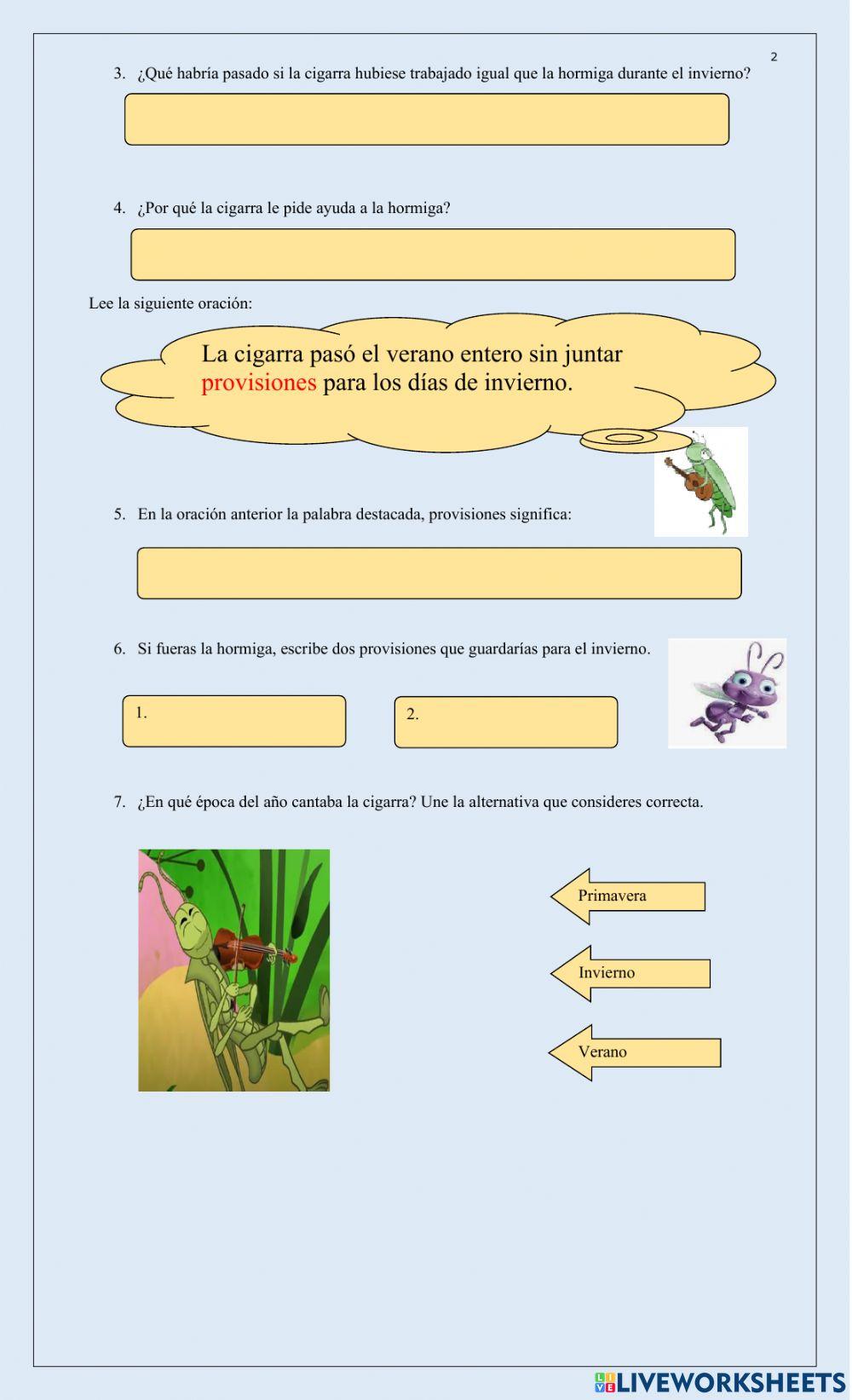 2

3. ¿Qué habría pasado si la cigarra hubiese trabajado igual que la hormiga durante el invierno?

4. ¿Por qué la cigarra le pide ayuda a la hormiga?

Lee la siguiente oración:

La cigarra pasó el verano entero sin juntar provisiones para los días de invierno.

5. En la oración anterior la palabra destacada, provisiones significa:

6. Si fueras la hormiga, escribe dos provisiones que guardarías para el invierno.

1.

2.

7. ¿En qué época del año cantaba la cigarra? Une la alternativa que consideres correcta.

Primavera

Invierno

Verano

LIVEWORKSHEETS