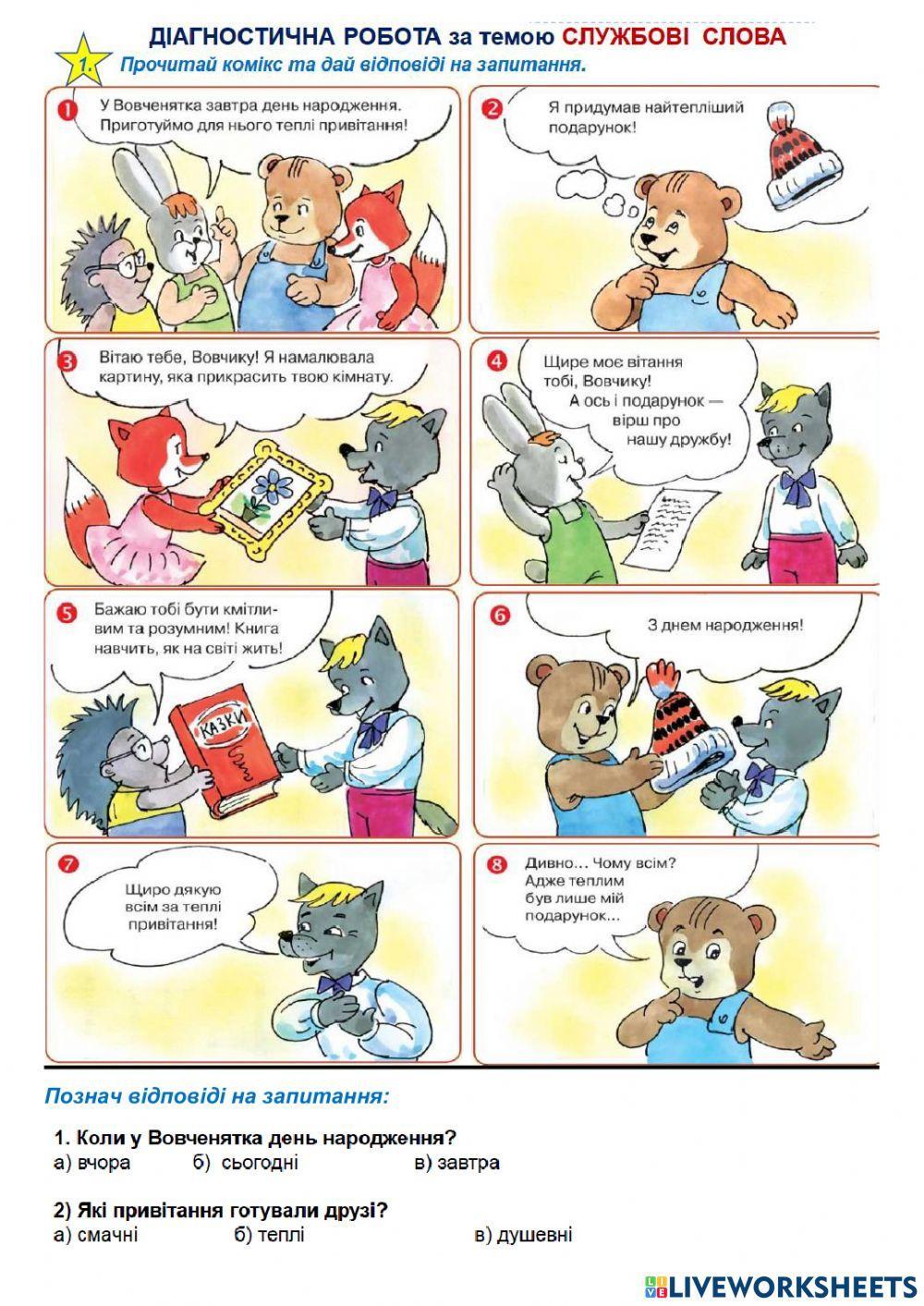 ДІАГНОСТИЧНА РОБОТА за темою СЛУЖБОВІ СЛОВА

1. Прочитай комікс та дай відповіді на запитання.

1 У Вовченятка завтра день народження. Приготуймо для нього теплі привітання!

2 Я придумав найтепліший подарунок!

3 Вітаю тебе, Вовчику! Я намалювала картину, яка прикрасить твою кімнату.

4 Щире моє вітання тобі, Вовчику! А ось і подарунок — вірш про нашу дружбу!

5 Бажаю тобі бути кмітливим та розумним! Книга навчить, як на світі жить!

КАЗКИ

6 З днем народження!

7 Щиро дякую всім за теплі привітання!

8 Дивно... Чому всім? Адже теплим був лише мій подарунок...

Познач відповіді на запитання:

1. Коли у Вовченятка день народження?
а) вчора б) сьогодні в) завтра

2) Які привітання готували друзі?
а) смачні б) теплі в) душевні

LIVEWORKSHEETS