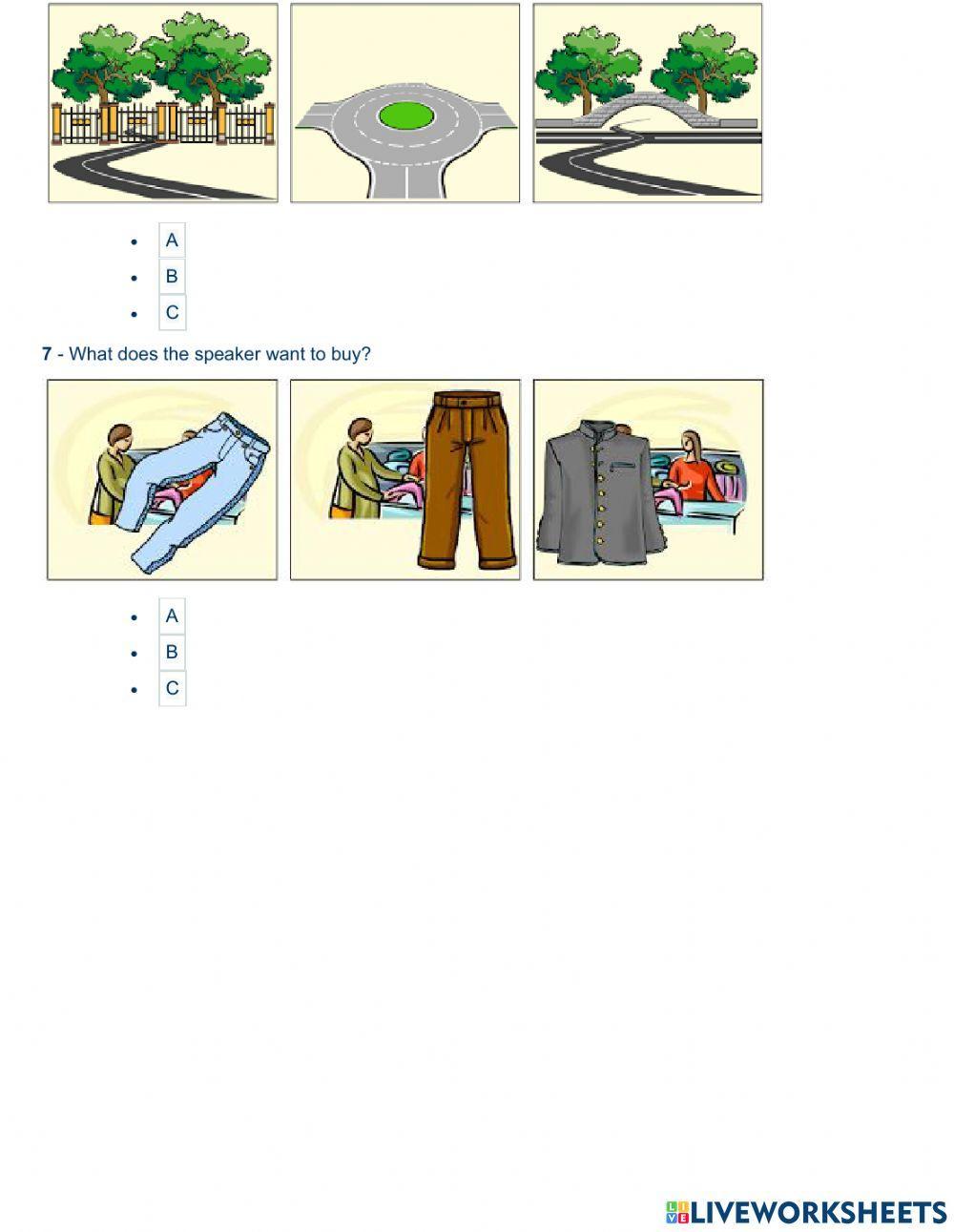 - A
- B
- C

7 - What does the speaker want to buy?

- A
- B
- C

LIVEWORKSHEETS