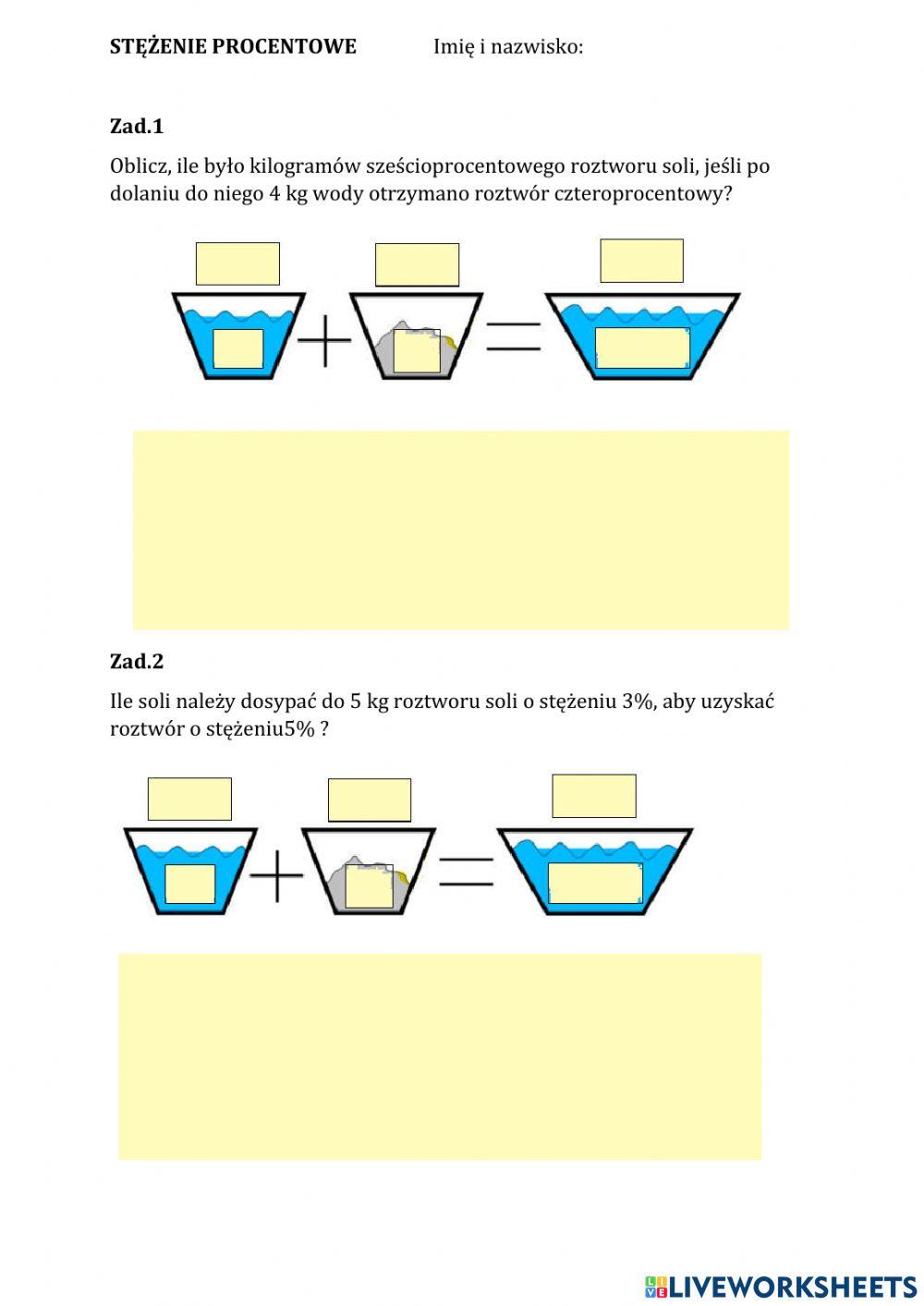 STĘŻENIE PROCENTOWE Imię i nazwisko:

Zad.1

Oblicz, ile było kilogramów sześcioprocentowego roztworu soli, jeśli po dolaniu do niego 4 kg wody otrzymano roztwór czteroprocentowy?

Zad.2

Ile soli należy dosypać do 5 kg roztworu soli o stężeniu 3%, aby uzyskać roztwór o stężeniu5% ?

LIVEWORKSHEETS