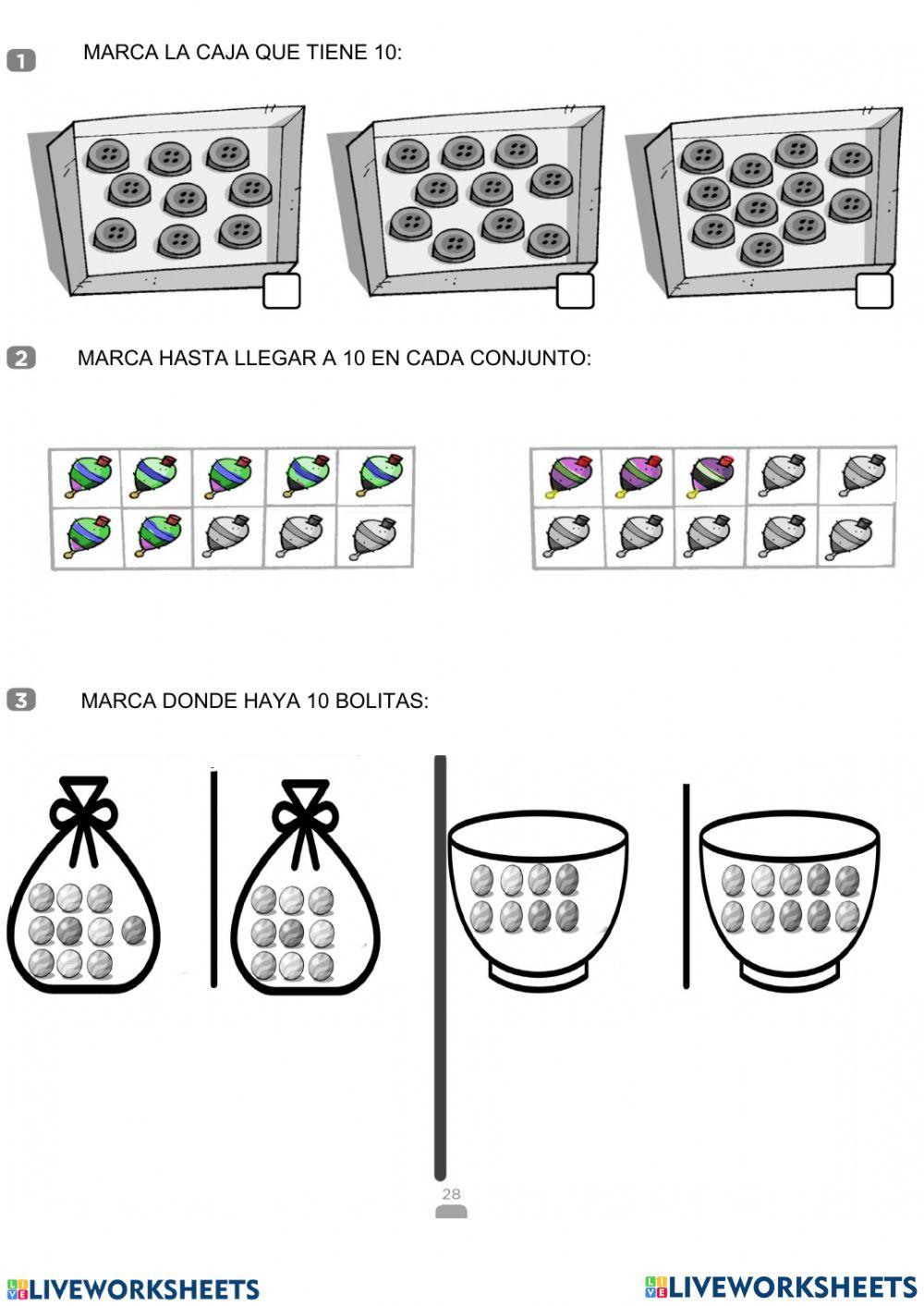 1 MARCA LA CAJA QUE TIENE 10:

2 MARCA HASTA LLEGAR A 10 EN CADA CONJUNTO:

3 MARCA DONDE HAYA 10 BOLITAS:

28

LIVEWORKSHEETS LIVEWORKSHEETS