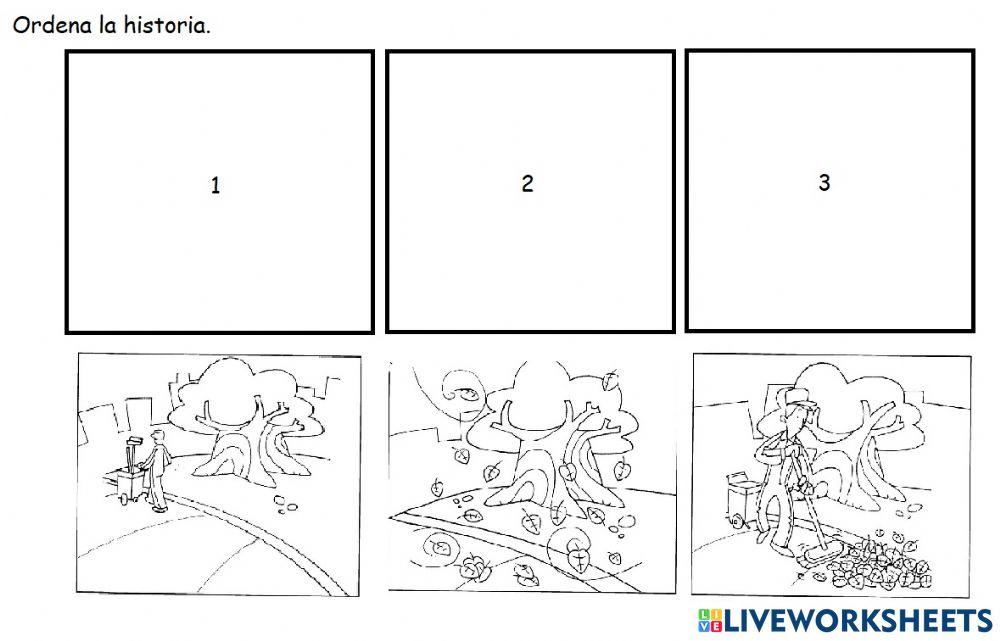 Ordena la historia.

1

2

3

LIVEWORKSHEETS