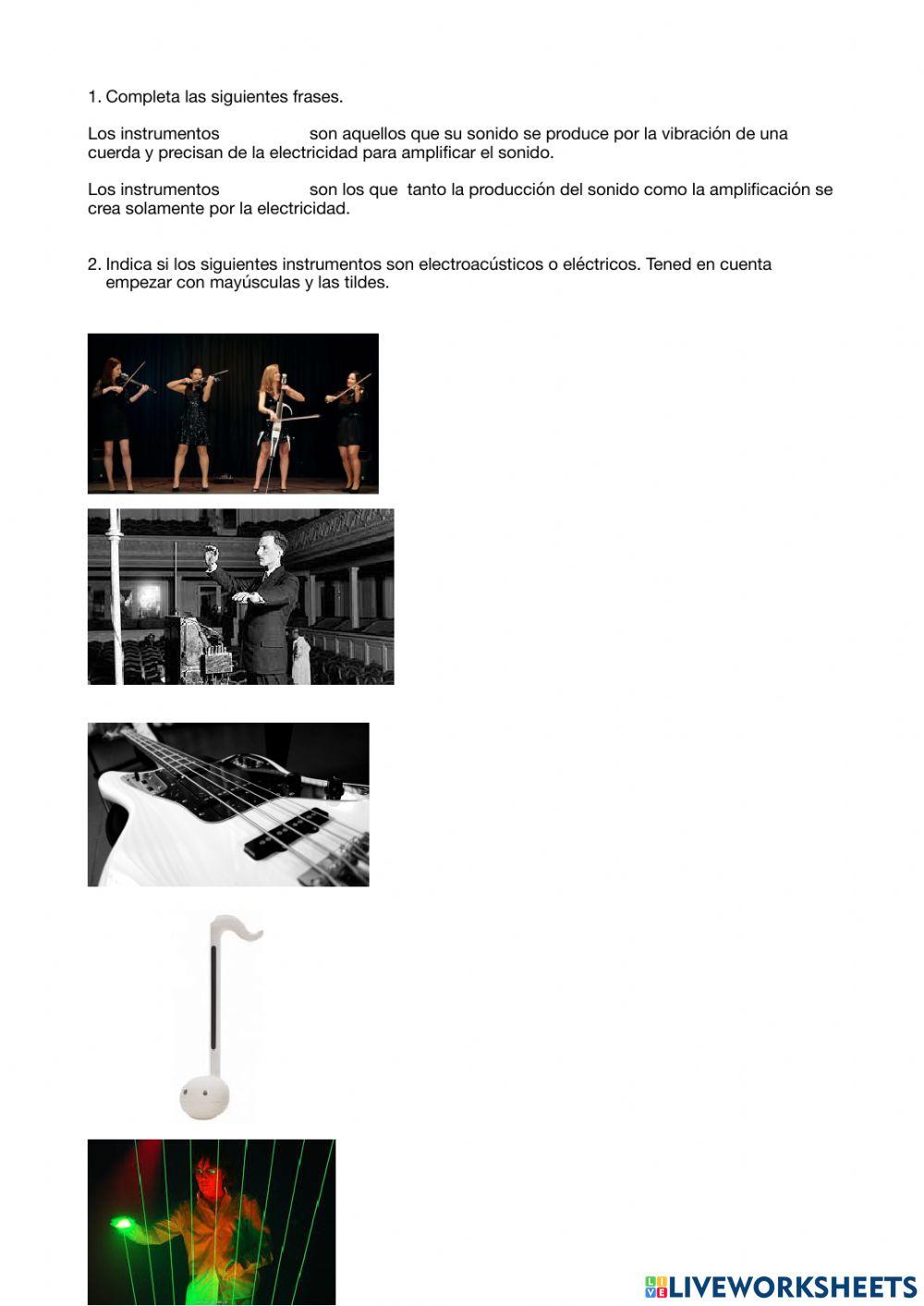 1. Completa las siguientes frases.

Los instrumentos son aquellos que su sonido se produce por la vibración de una cuerda y precisan de la electricidad para amplificar el sonido.

Los instrumentos son los que tanto la producción del sonido como la amplificación se crea solamente por la electricidad.

2. Indica si los siguientes instrumentos son electroacústicos o eléctricos. Tened en cuenta empezar con mayúsculas y las tildes.

LIVEWORKSHEETS