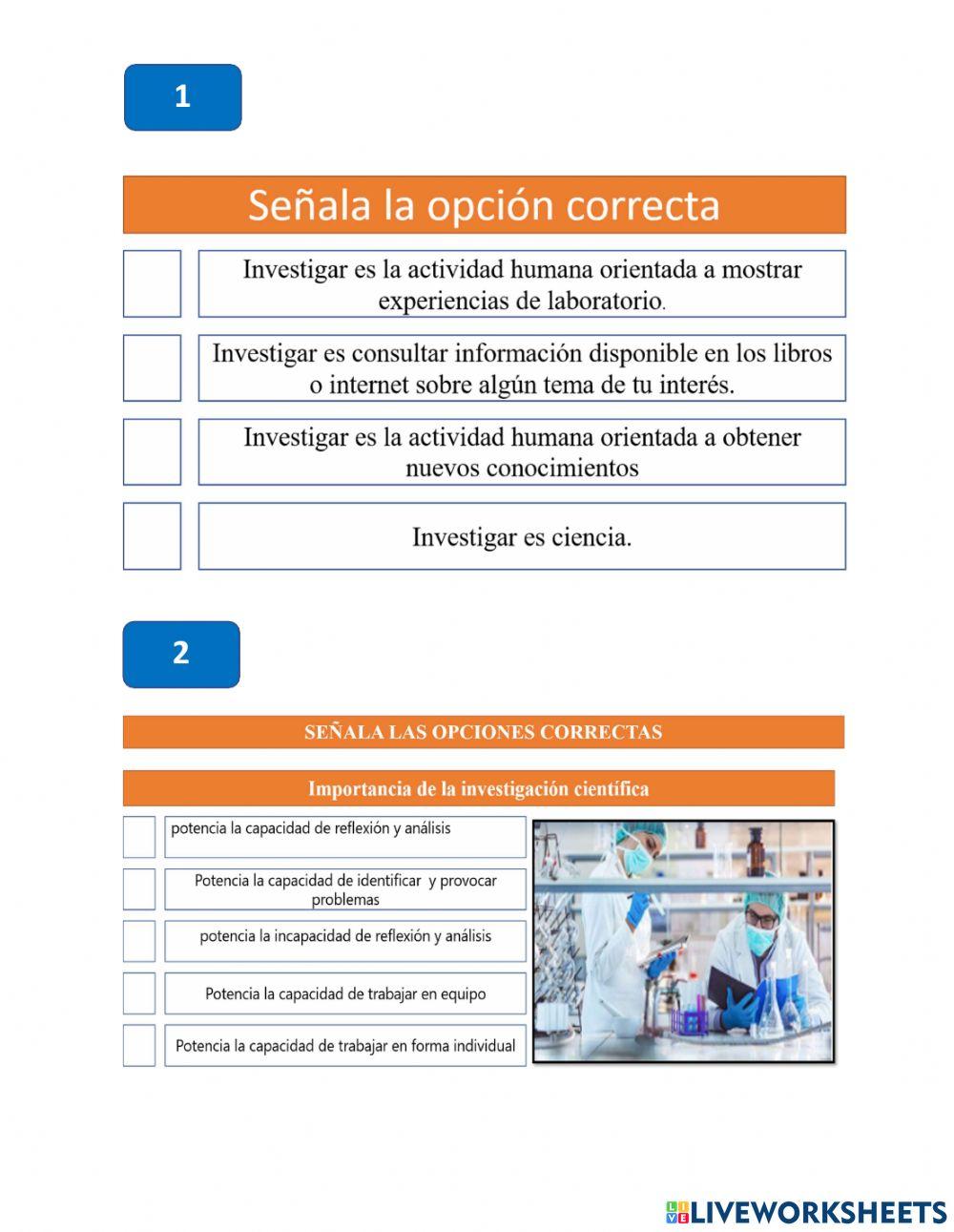 1

Señala la opción correcta

Investigar es la actividad humana orientada a mostrar experiencias de laboratorio.

Investigar es consultar información disponible en los libros o internet sobre algún tema de tu interés.

Investigar es la actividad humana orientada a obtener nuevos conocimientos

Investigar es ciencia.

2

SEÑALA LAS OPCIONES CORRECTAS

Importancia de la investigación científica

potencia la capacidad de reflexión y análisis

Potencia la capacidad de identificar y provocar problemas

potencia la incapacidad de reflexión y análisis

Potencia la capacidad de trabajar en equipo

Potencia la capacidad de trabajar en forma individual

LIVEWORKSHEETS