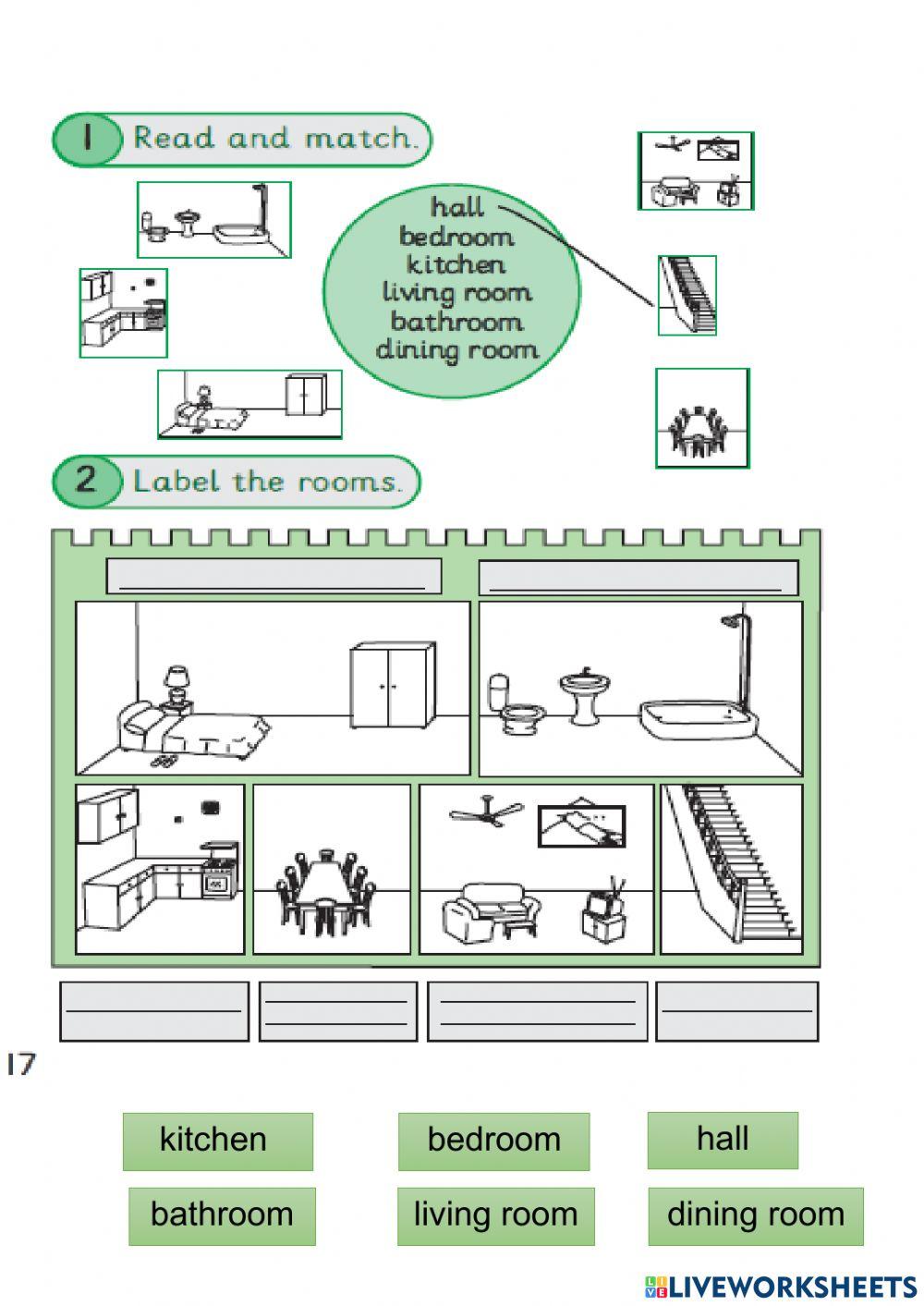 1 Read and match.

hall
bedroom
kitchen
living room
bathroom
dining room

2 Label the rooms.

17

kitchen
bedroom
hall
bathroom
living room
dining room

LIVEWORKSHEETS