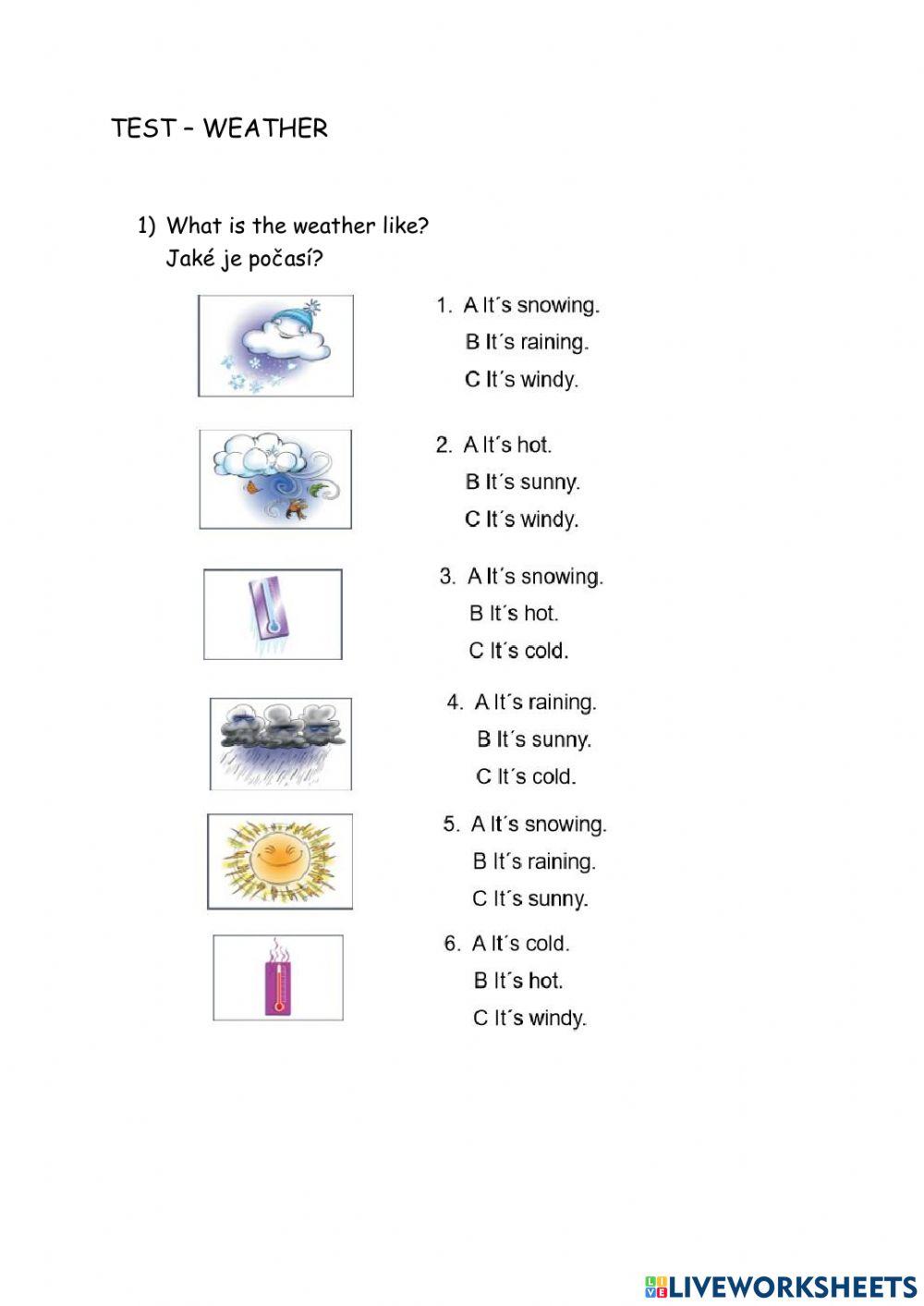 TEST – WEATHER

1) What is the weather like?
Jaké je počasí?

1. A It´s snowing.
B It´s raining.
C It´s windy.

2. A It´s hot.
B It´s sunny.
C It´s windy.

3. A It´s snowing.
B It´s hot.
C It´s cold.

4. A It´s raining.
B It´s sunny.
C It´s cold.

5. A It´s snowing.
B It´s raining.
C It´s sunny.

6. A It´s cold.
B It´s hot.
C It´s windy.

LIVEWORKSHEETS