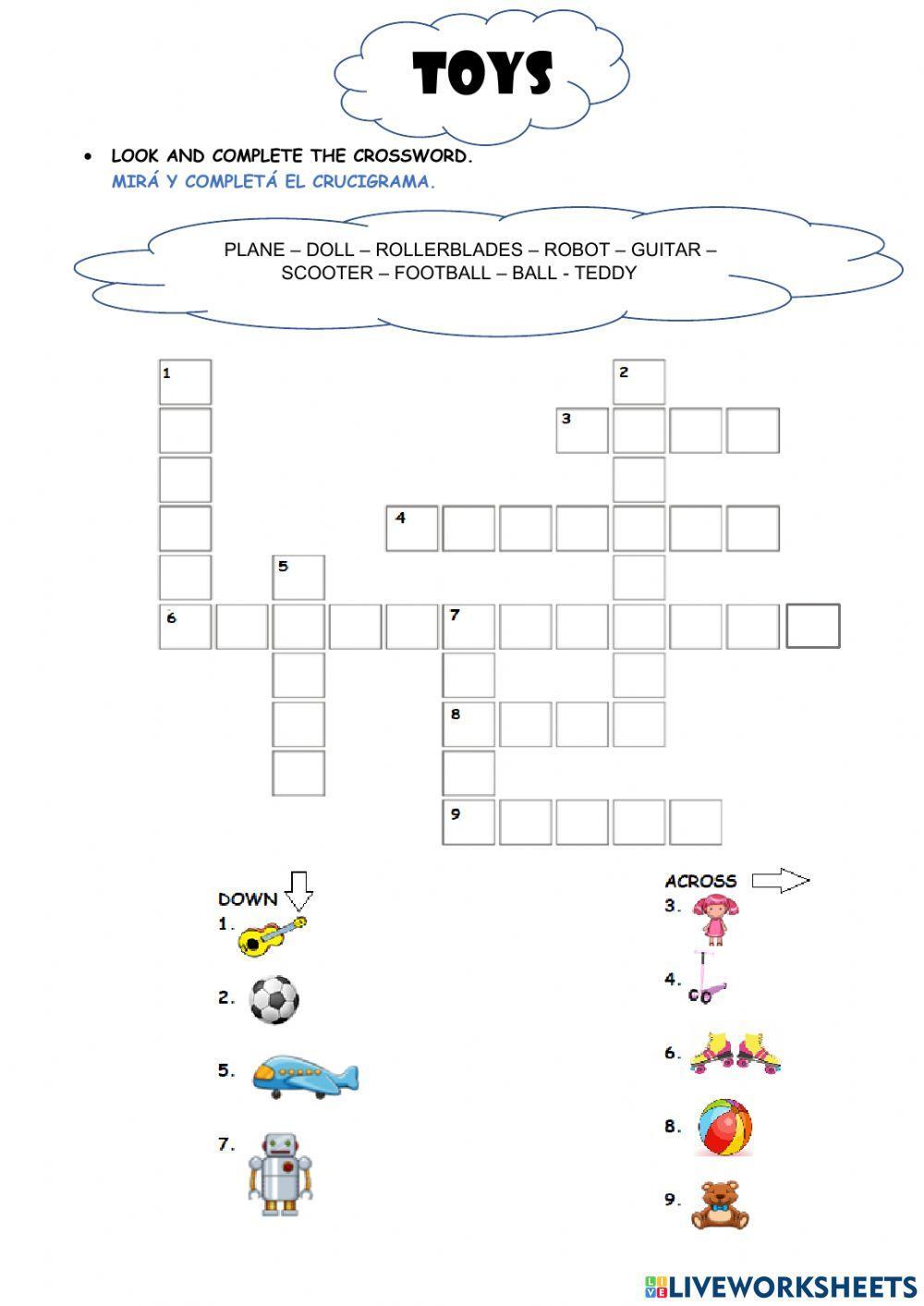 TOYS

• LOOK AND COMPLETE THE CROSSWORD.
MIRÁ Y COMPLETÁ EL CRUCIGRAMA.

PLANE – DOLL – ROLLERBLADES – ROBOT – GUITAR – SCOOTER – FOOTBALL – BALL - TEDDY

1
2
3
4
5
6
7
8
9

DOWN
1.
2.
5.
7.

ACROSS
3.
4.
6.
8.
9.

LIVEWORKSHEETS