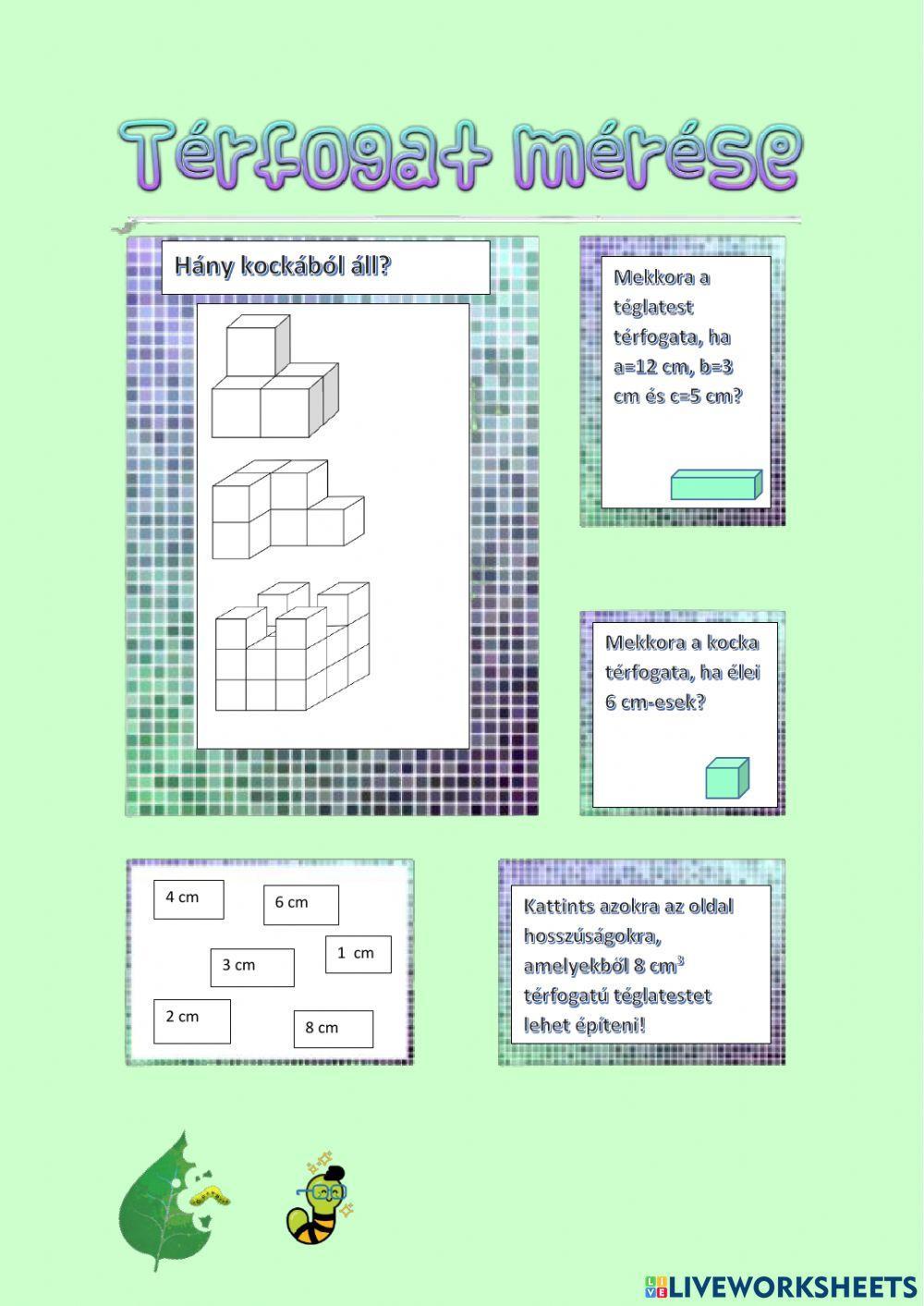 Térfogat mérése

Hány kockából áll?

Mekkora a téglatest térfogata, ha a=12 cm, b=3 cm és c=5 cm?

Mekkora a kocka térfogata, ha élei 6 cm-esek?

4 cm

6 cm

3 cm

1 cm

2 cm

8 cm

Kattints azokra az oldal hosszúságokra, amelyekből 8 $cm^3$ térfogatú téglatestet lehet építeni!

LIVEWORKSHEETS