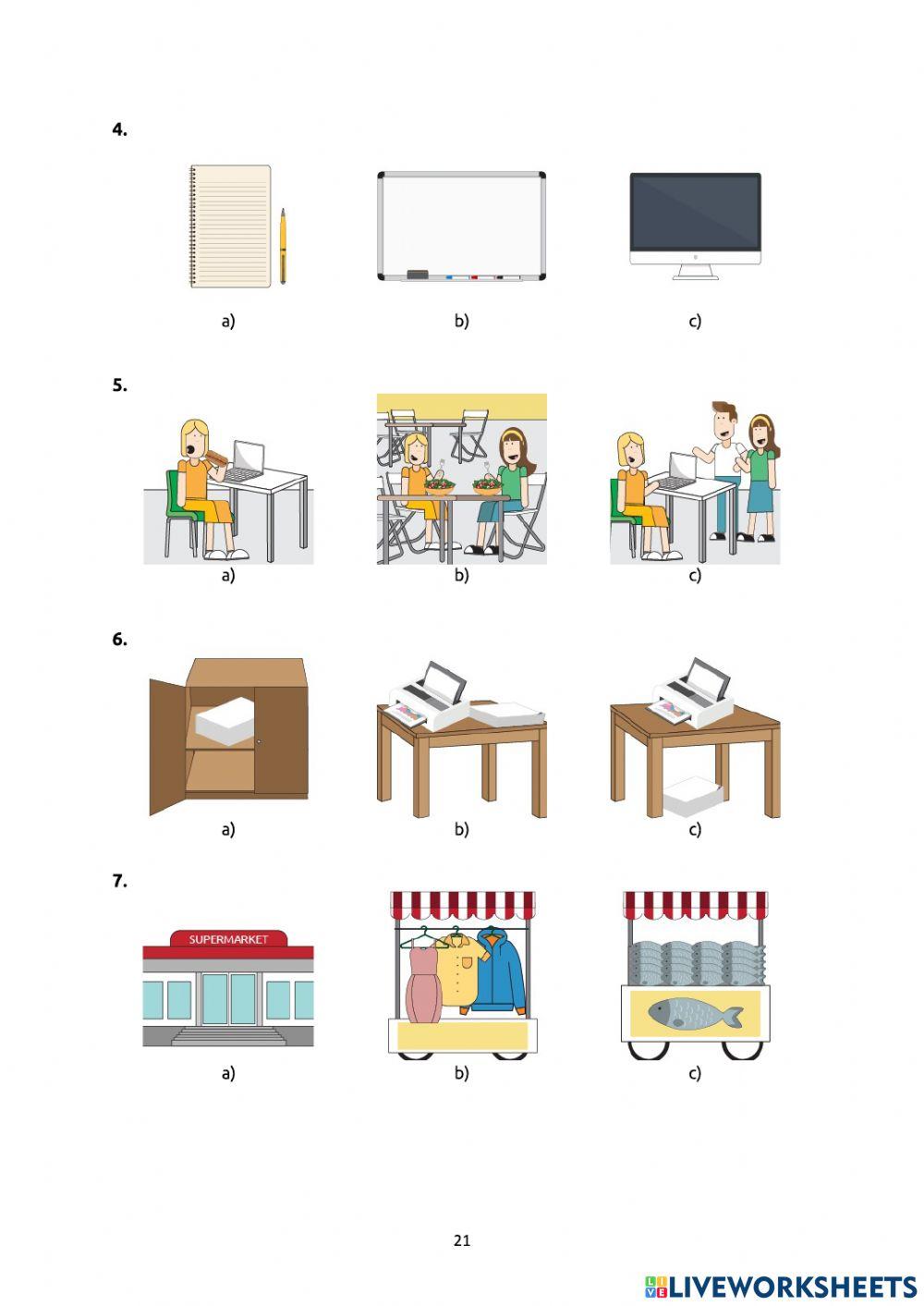 4.

a)

b)

c)

5.

a)

b)

c)

6.

a)

b)

c)

7.

SUPERMARKET

a)

b)

c)

21

LIVEWORKSHEETS