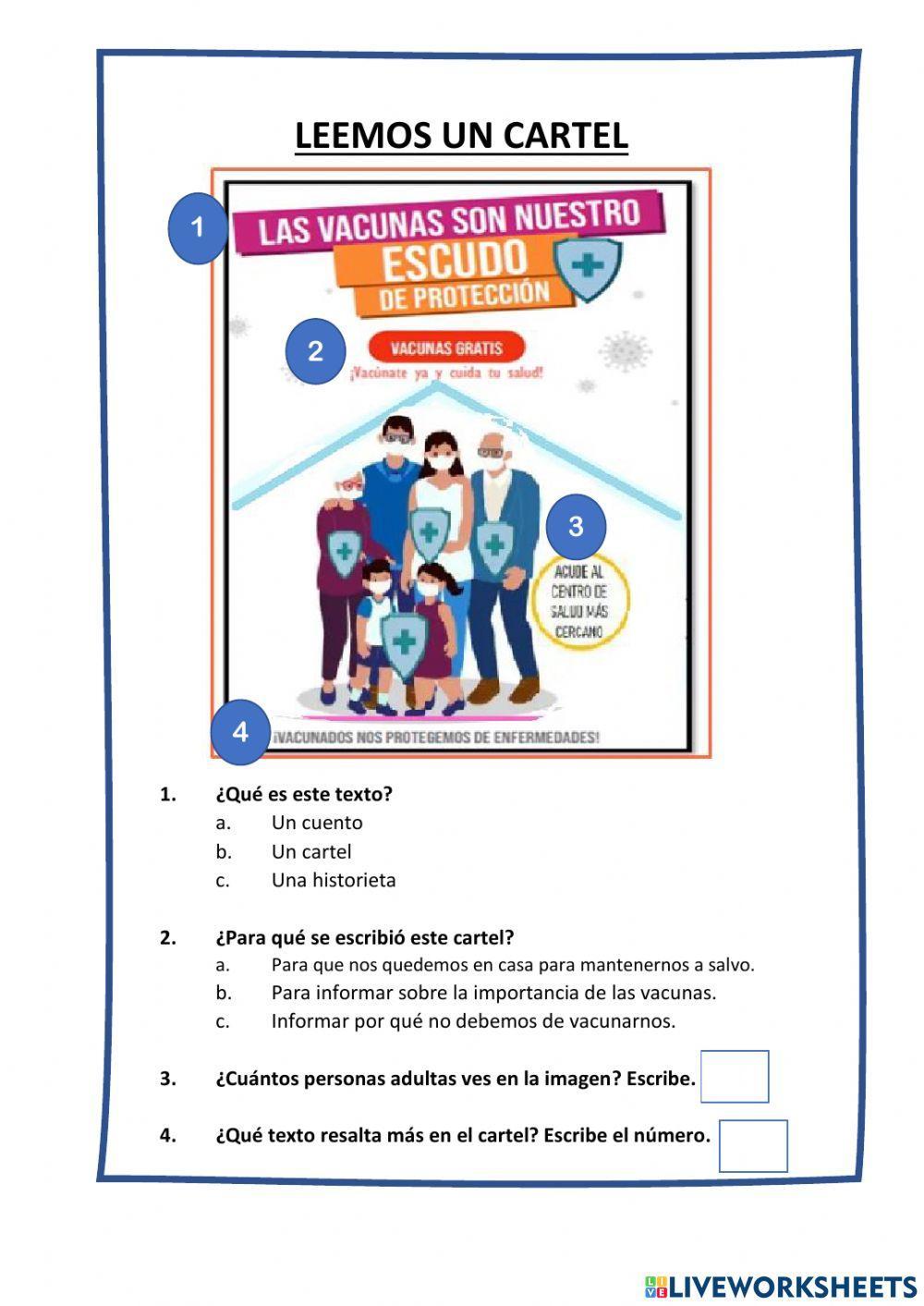 LEEMOS UN CARTEL

1

LAS VACUNAS SON NUESTRO
ESCUDO
DE PROTECCIÓN

2

VACUNAS GRATIS
¡Vacúnate ya y cuida tu salud!

3

ACUDE AL CENTRO DE SALUD MÁS CERCANO

4

¡VACUNADOS NOS PROTEGEMOS DE ENFERMEDADES!

1. ¿Qué es este texto?
a. Un cuento
b. Un cartel
c. Una historieta

2. ¿Para qué se escribió este cartel?
a. Para que nos quedemos en casa para mantenernos a salvo.
b. Para informar sobre la importancia de las vacunas.
c. Informar por qué no debemos de vacunarnos.

3. ¿Cuántos personas adultas ves en la imagen? Escribe.

4. ¿Qué texto resalta más en el cartel? Escribe el número.

LIVEWORKSHEETS