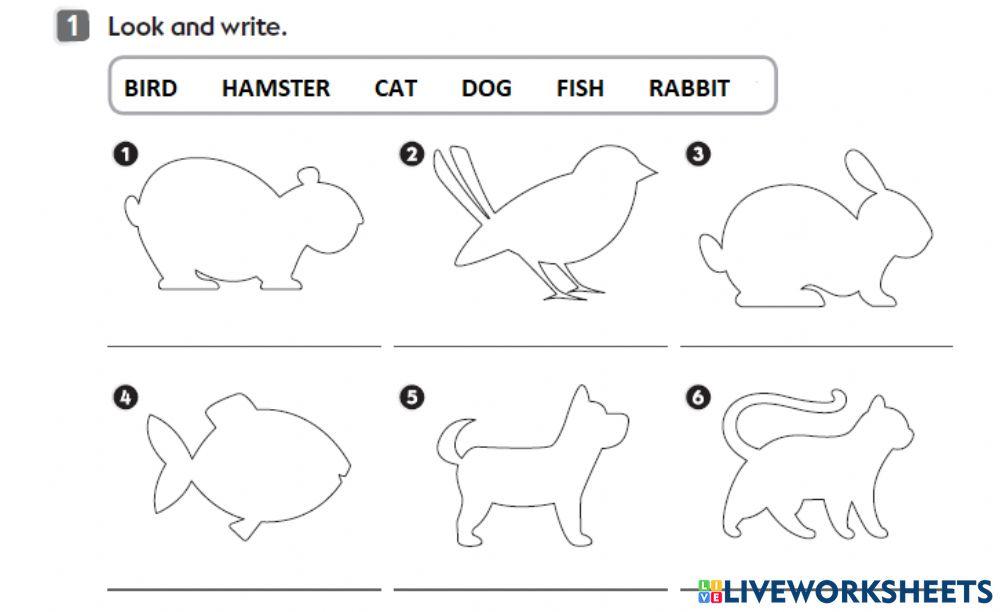 1 Look and write.

BIRD HAMSTER CAT DOG FISH RABBIT

1

2

3

4

5

6

LIVEWORKSHEETS