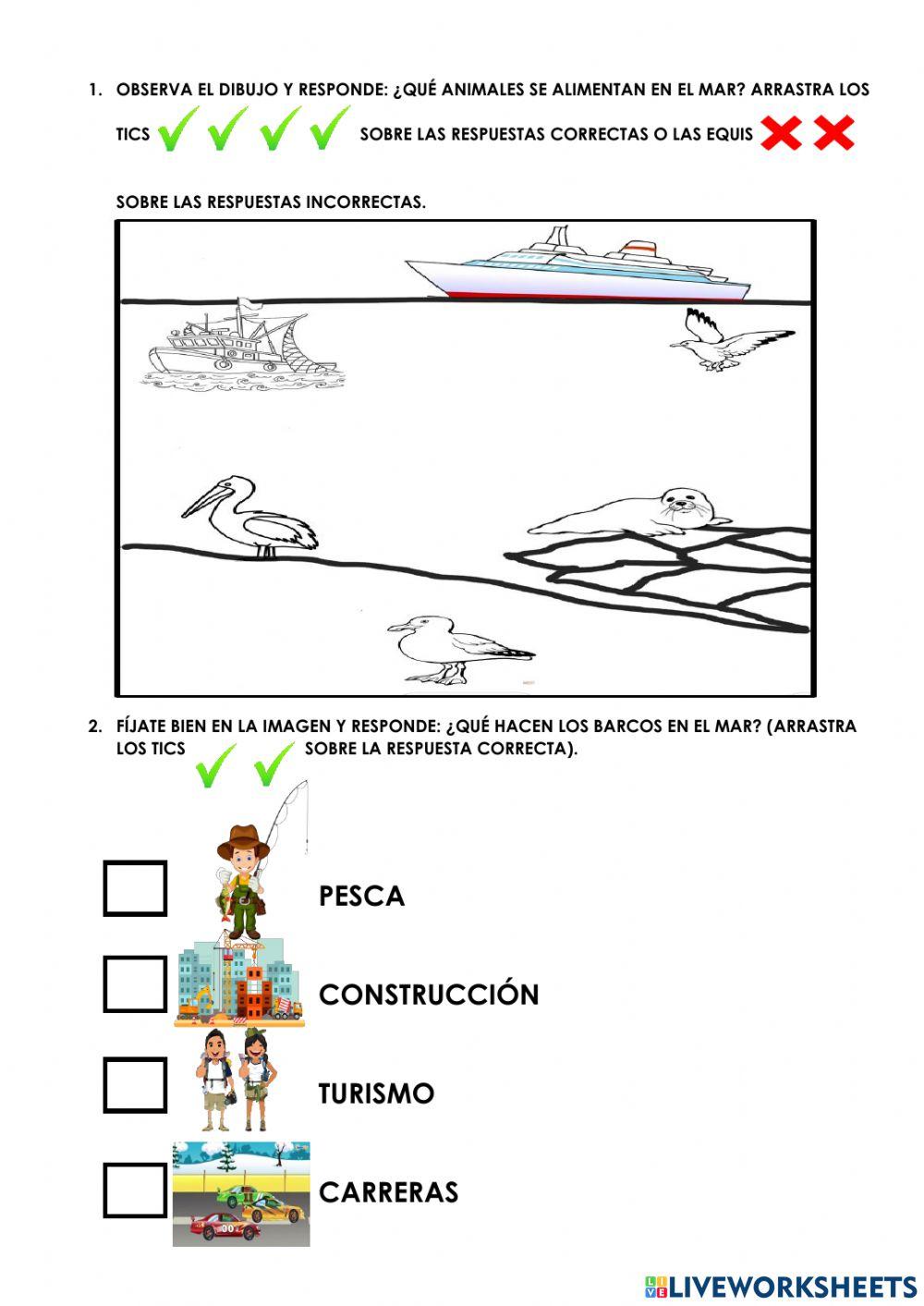 1. OBSERVA EL DIBUJO Y RESPONDE: ¿QUÉ ANIMALES SE ALIMENTAN EN EL MAR? ARRASTRA LOS TICS SOBRE LAS RESPUESTAS CORRECTAS O LAS EQUIS

SOBRE LAS RESPUESTAS INCORRECTAS.

2. FÍJATE BIEN EN LA IMAGEN Y RESPONDE: ¿QUÉ HACEN LOS BARCOS EN EL MAR? (ARRASTRA LOS TICS SOBRE LA RESPUESTA CORRECTA).

PESCA

CONSTRUCCIÓN

TURISMO

CARRERAS

LIVEWORKSHEETS