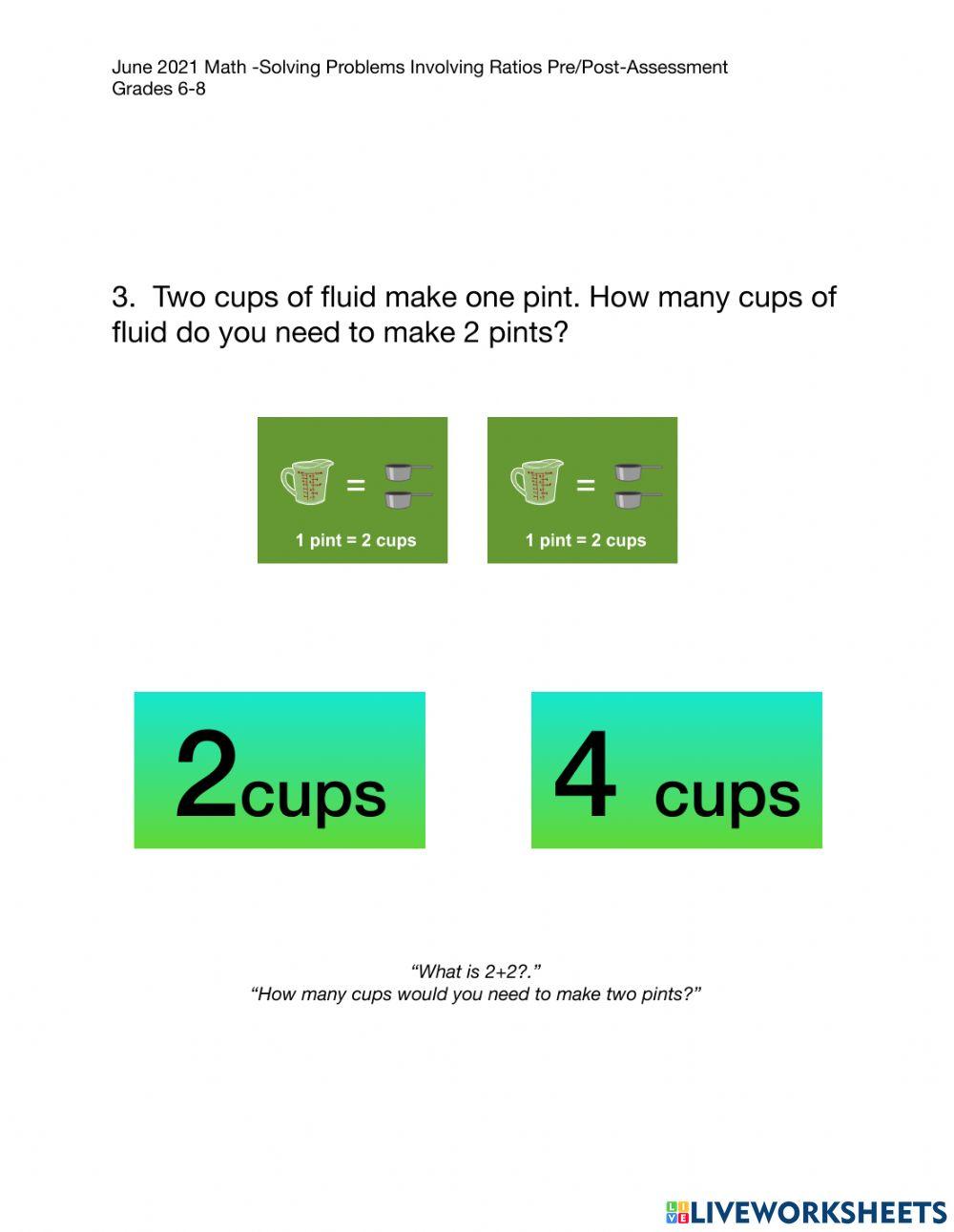 June 2021 Math -Solving Problems Involving Ratios Pre/Post-Assessment
Grades 6-8

3. Two cups of fluid make one pint. How many cups of fluid do you need to make 2 pints?

=
1 pint = 2 cups

=
1 pint = 2 cups

2cups

4 cups

“What is 2+2?.”
“How many cups would you need to make two pints?”

LIVEWORKSHEETS