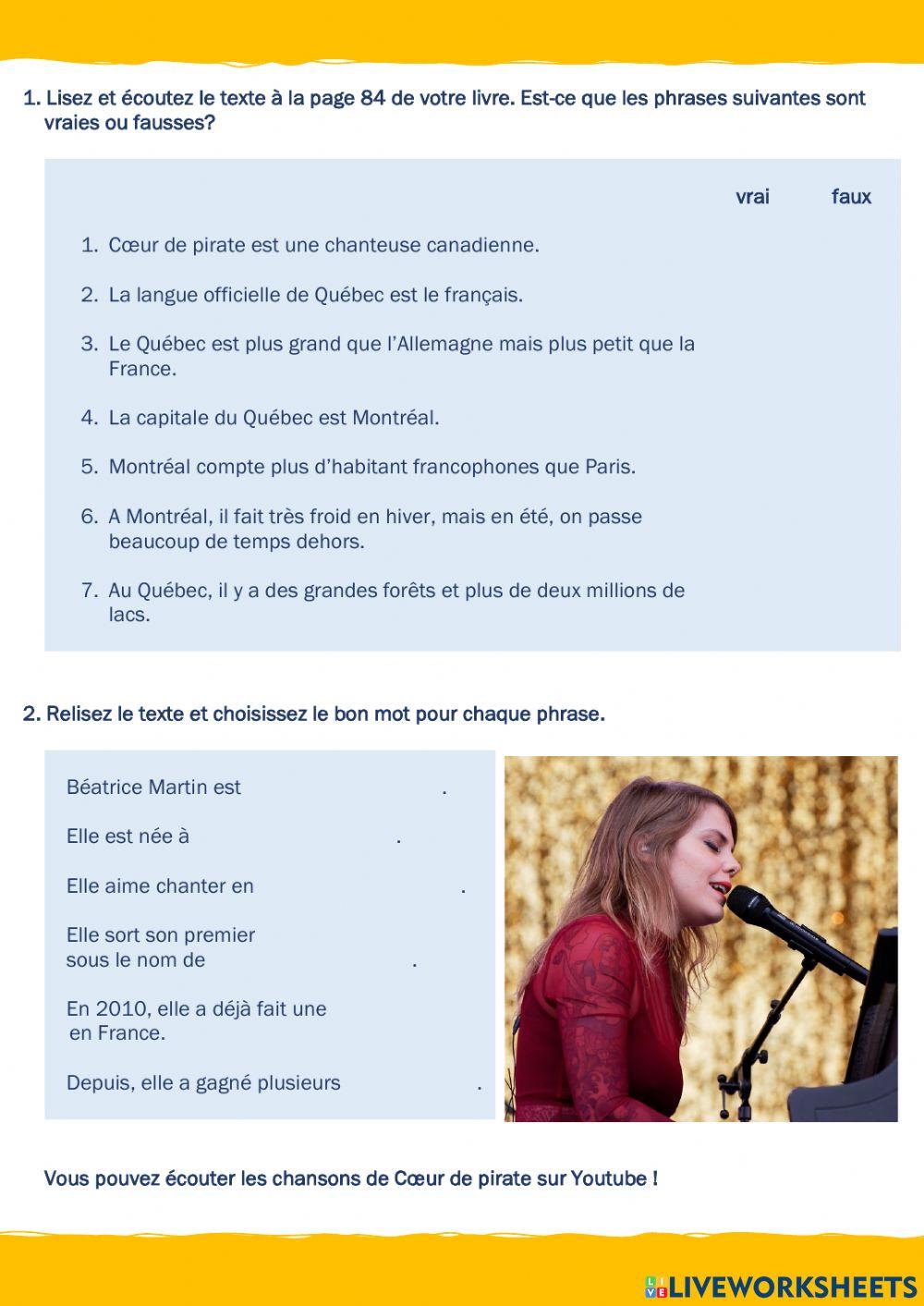 1. Lisez et écoutez le texte à la page 84 de votre livre. Est-ce que les phrases suivantes sont vraies ou fausses?

vrai faux

1. Cœur de pirate est une chanteuse canadienne.

2. La langue officielle de Québec est le français.

3. Le Québec est plus grand que l'Allemagne mais plus petit que la France.

4. La capitale du Québec est Montréal.

5. Montréal compte plus d'habitant francophones que Paris.

6. A Montréal, il fait très froid en hiver, mais en été, on passe beaucoup de temps dehors.

7. Au Québec, il y a des grandes forêts et plus de deux millions de lacs.

2. Relisez le texte et choisissez le bon mot pour chaque phrase.

Béatrice Martin est .

Elle est née à .

Elle aime chanter en .

Elle sort son premier sous le nom de .

En 2010, elle a déjà fait une en France.

Depuis, elle a gagné plusieurs .

Vous pouvez écouter les chansons de Cœur de pirate sur Youtube !

LIVEWORKSHEETS