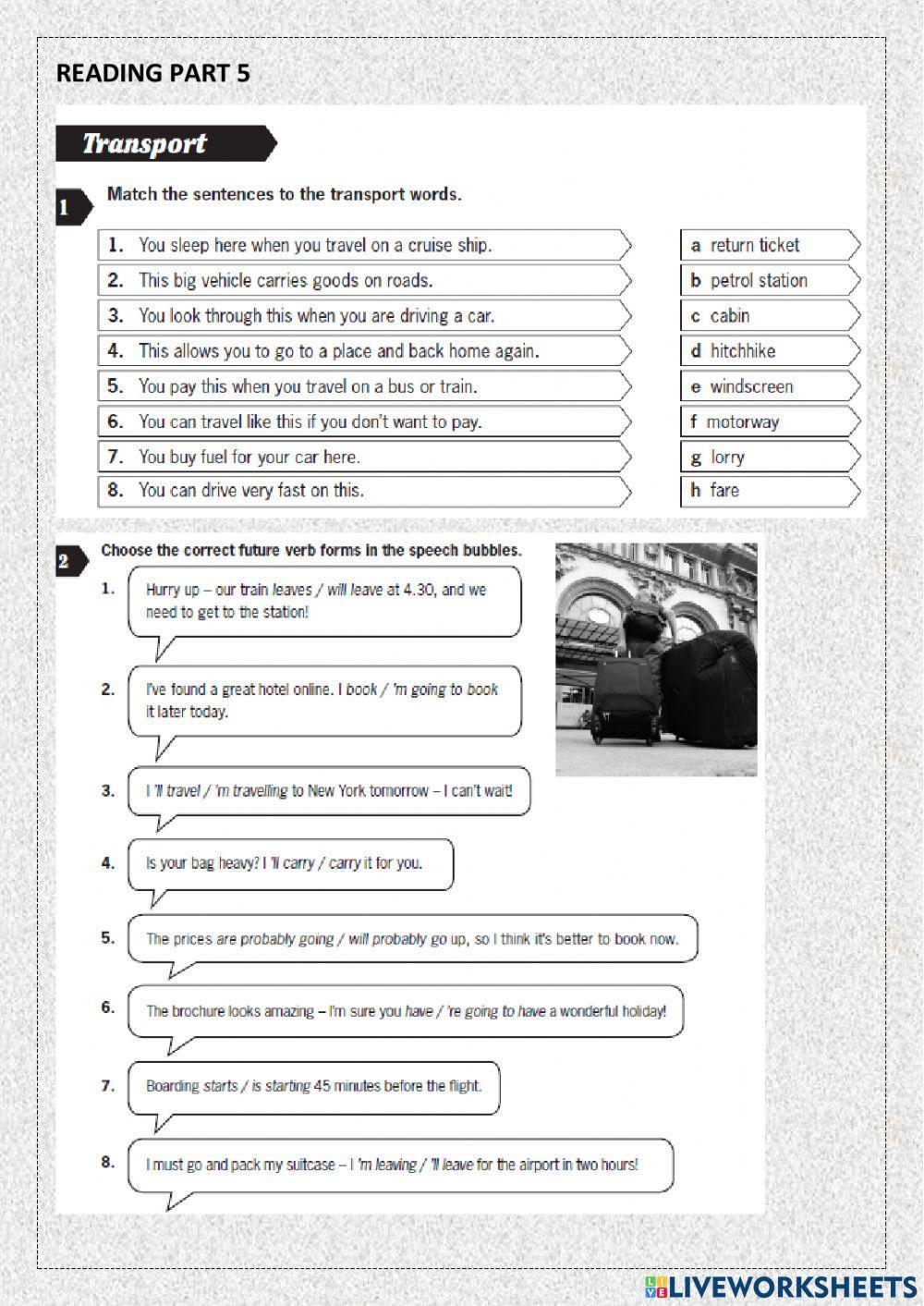 READING PART 5

Transport

1 Match the sentences to the transport words.

1. You sleep here when you travel on a cruise ship.
2. This big vehicle carries goods on roads.
3. You look through this when you are driving a car.
4. This allows you to go to a place and back home again.
5. You pay this when you travel on a bus or train.
6. You can travel like this if you don't want to pay.
7. You buy fuel for your car here.
8. You can drive very fast on this.

a return ticket
b petrol station
c cabin
d hitchhike
e windscreen
f motorway
g lorry
h fare

2 Choose the correct future verb forms in the speech bubbles.

1. Hurry up – our train leaves / will leave at 4.30, and we need to get to the station!
2. I've found a great hotel online. I book / 'm going to book it later today.
3. I 'll travel / 'm travelling to New York tomorrow – I can't wait!
4. Is your bag heavy? I 'll carry / carry it for you.
5. The prices are probably going / will probably go up, so I think it's better to book now.
6. The brochure looks amazing – I'm sure you have / 're going to have a wonderful holiday!
7. Boarding starts / is starting 45 minutes before the flight.
8. I must go and pack my suitcase – I 'm leaving / 'll leave for the airport in two hours!

LIVEWORKSHEETS