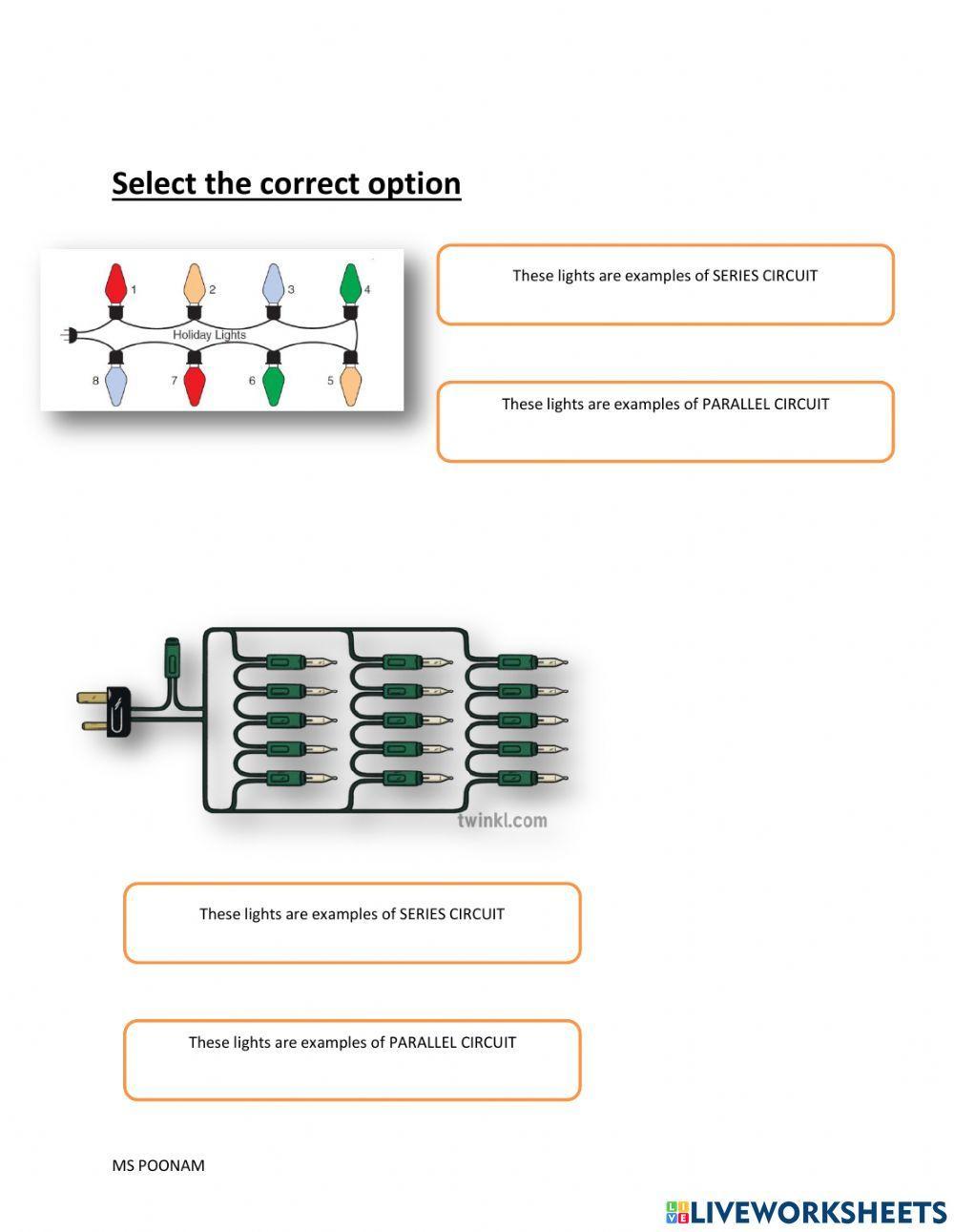 Select the correct option

1 2 3 4
Holiday Lights
8 7 6 5

These lights are examples of SERIES CIRCUIT

These lights are examples of PARALLEL CIRCUIT

twinkl.com

These lights are examples of SERIES CIRCUIT

These lights are examples of PARALLEL CIRCUIT

MS POONAM

LIVEWORKSHEETS