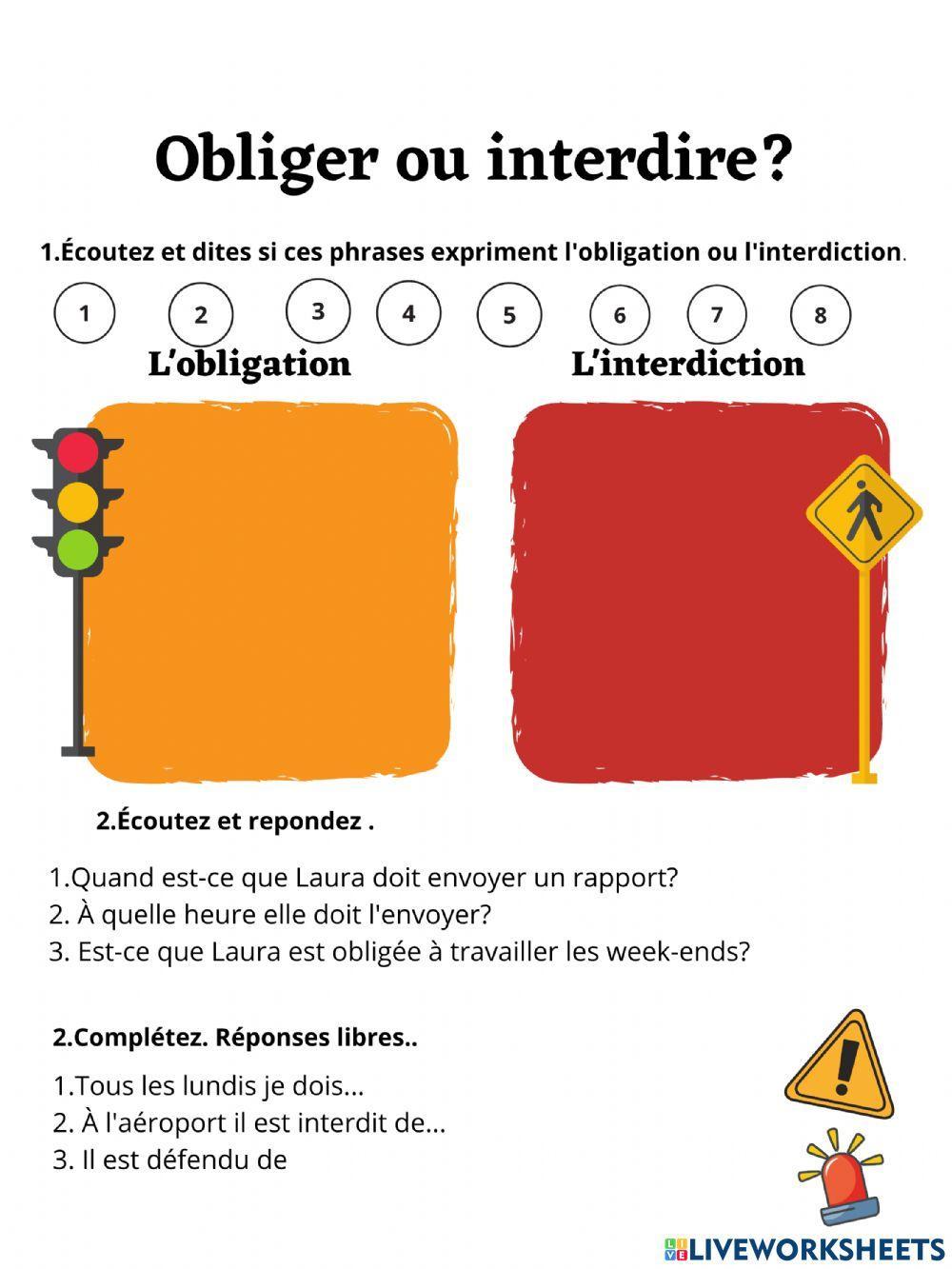 Obliger ou interdire?

1.Écoutez et dites si ces phrases expriment l'obligation ou l'interdiction.

1 2 3 4 5 6 7 8

L'obligation

L'interdiction

2.Écoutez et repondez .

1.Quand est-ce que Laura doit envoyer un rapport?
2. À quelle heure elle doit l'envoyer?
3. Est-ce que Laura est obligée à travailler les week-ends?

2.Complétez. Réponses libres..

1.Tous les lundis je dois...
2. À l'aéroport il est interdit de...
3. Il est défendu de

LIVEWORKSHEETS