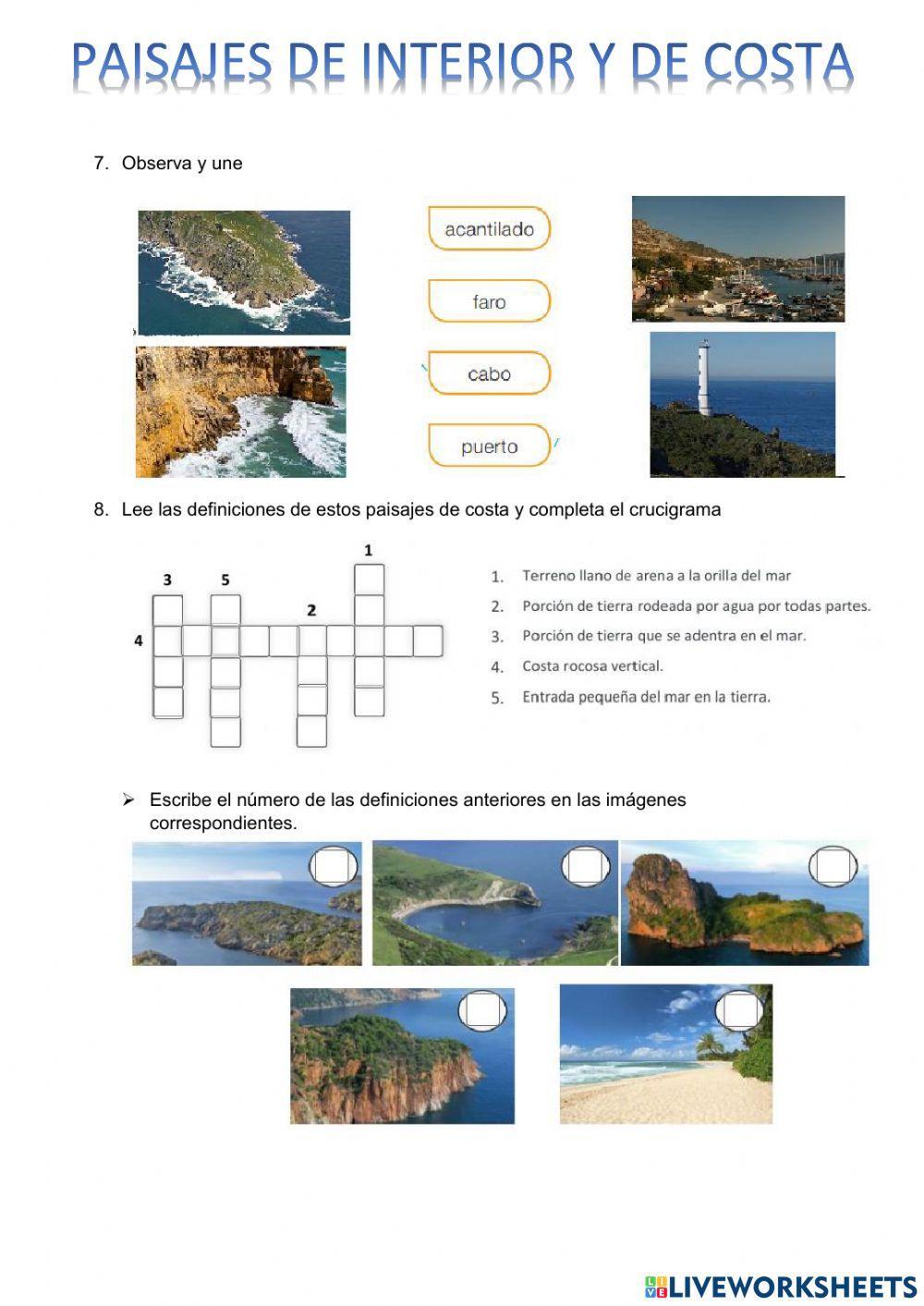 PAISAJES DE INTERIOR Y DE COSTA

7. Observa y une

acantilado

faro

cabo

puerto

8. Lee las definiciones de estos paisajes de costa y completa el crucigrama

1
3 5
2
4

1. Terreno llano de arena a la orilla del mar
2. Porción de tierra rodeada por agua por todas partes.
3. Porción de tierra que se adentra en el mar.
4. Costa rocosa vertical.
5. Entrada pequeña del mar en la tierra.

➢ Escribe el número de las definiciones anteriores en las imágenes correspondientes.

LIVEWORKSHEETS