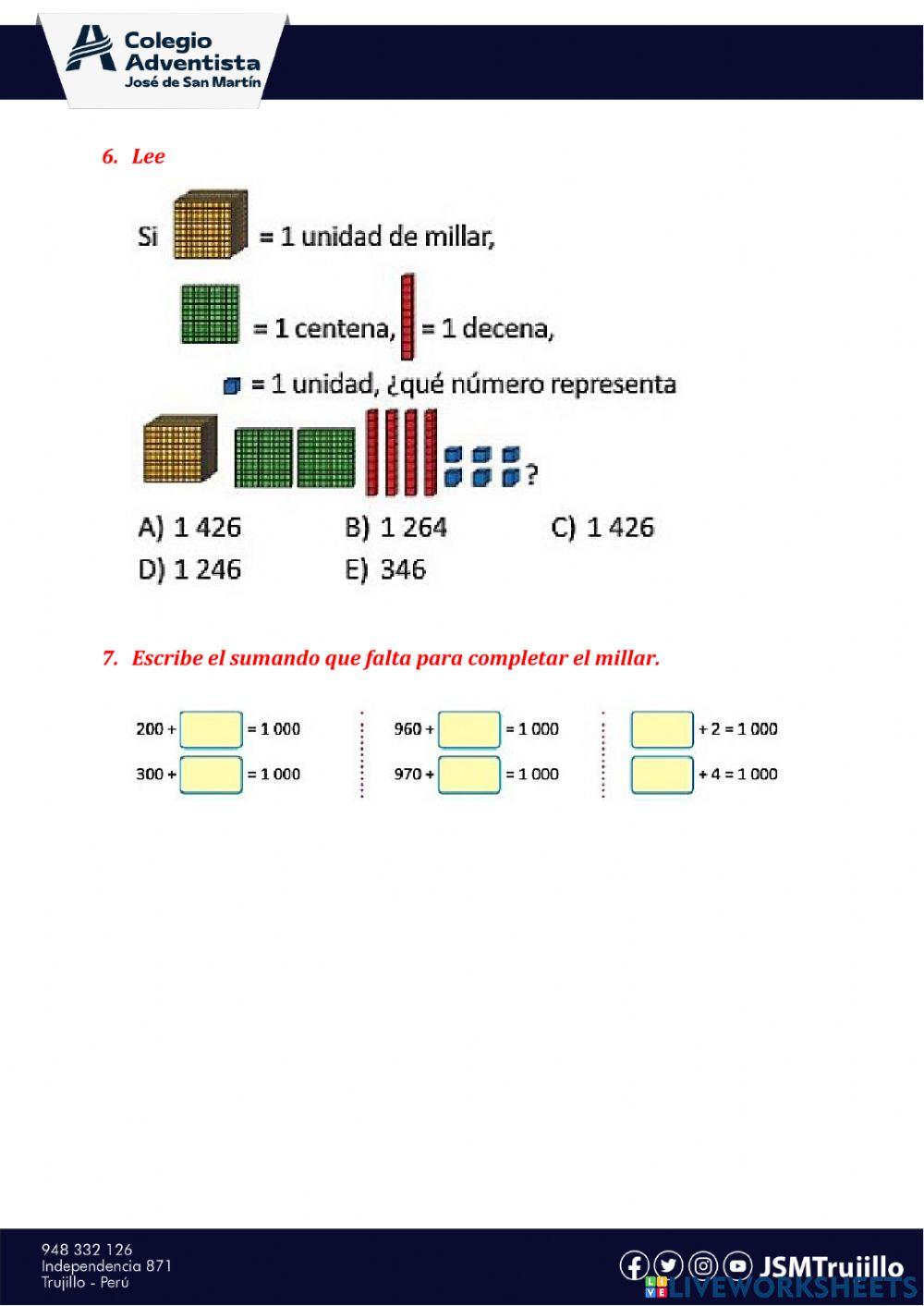 Colegio Adventista José de San Martín

6. Lee

Si = 1 unidad de millar,

= 1 centena, = 1 decena,

= 1 unidad, ¿qué número representa

?

A) 1 426 B) 1 264 C) 1 426

D) 1 246 E) 346

7. Escribe el sumando que falta para completar el millar.

200 + = 1 000
300 + = 1 000

960 + = 1 000
970 + = 1 000

+ 2 = 1 000
+ 4 = 1 000

948 332 126
Independencia 871
Trujillo - Perú

JSMTrujillo

LIVEWORKSHEETS