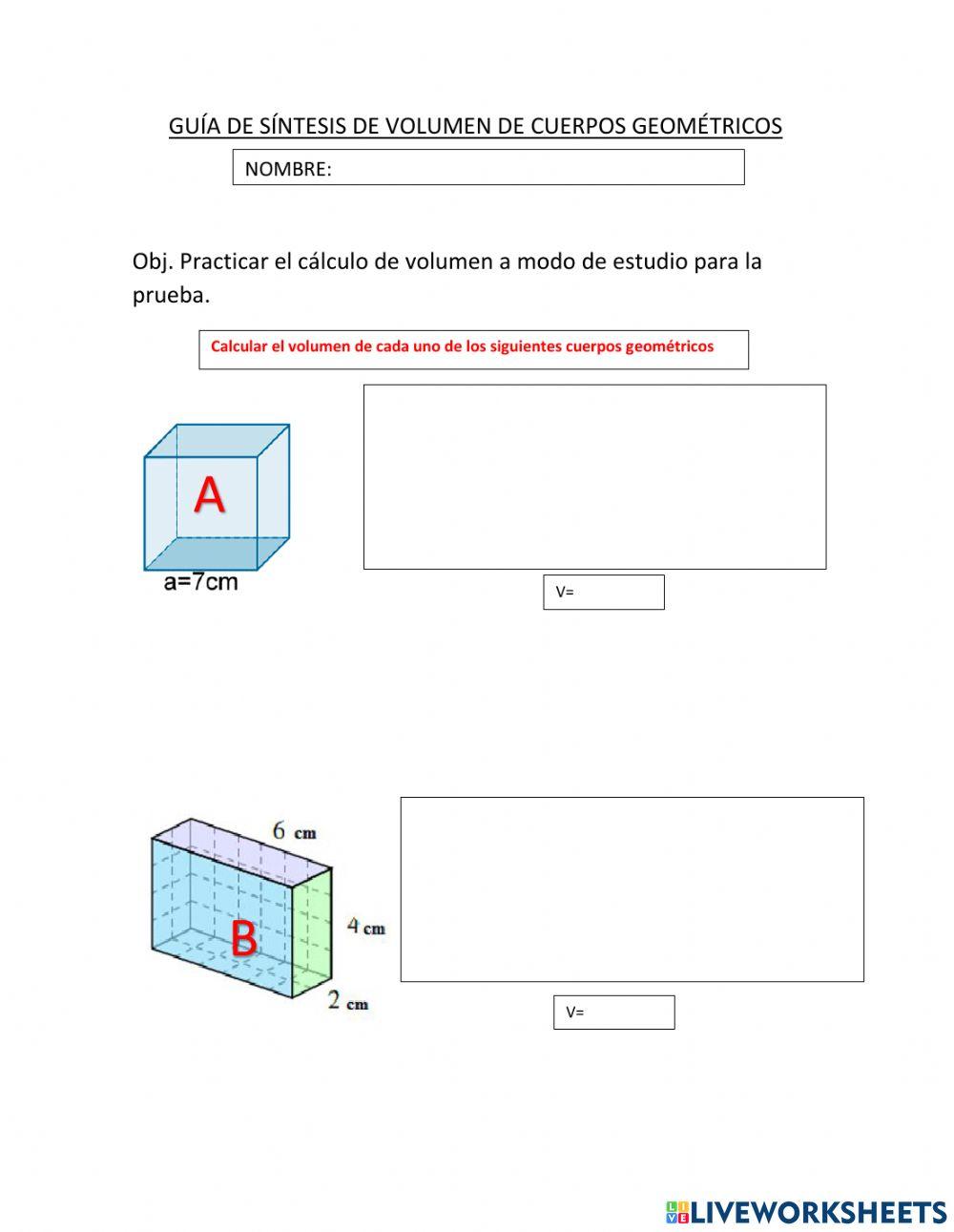 GUÍA DE SÍNTESIS DE VOLUMEN DE CUERPOS GEOMÉTRICOS

NOMBRE:

Obj. Practicar el cálculo de volumen a modo de estudio para la prueba.

Calcular el volumen de cada uno de los siguientes cuerpos geométricos

A

a=7cm

V=

6 cm

4 cm

B

2 cm

V=

LIVEWORKSHEETS