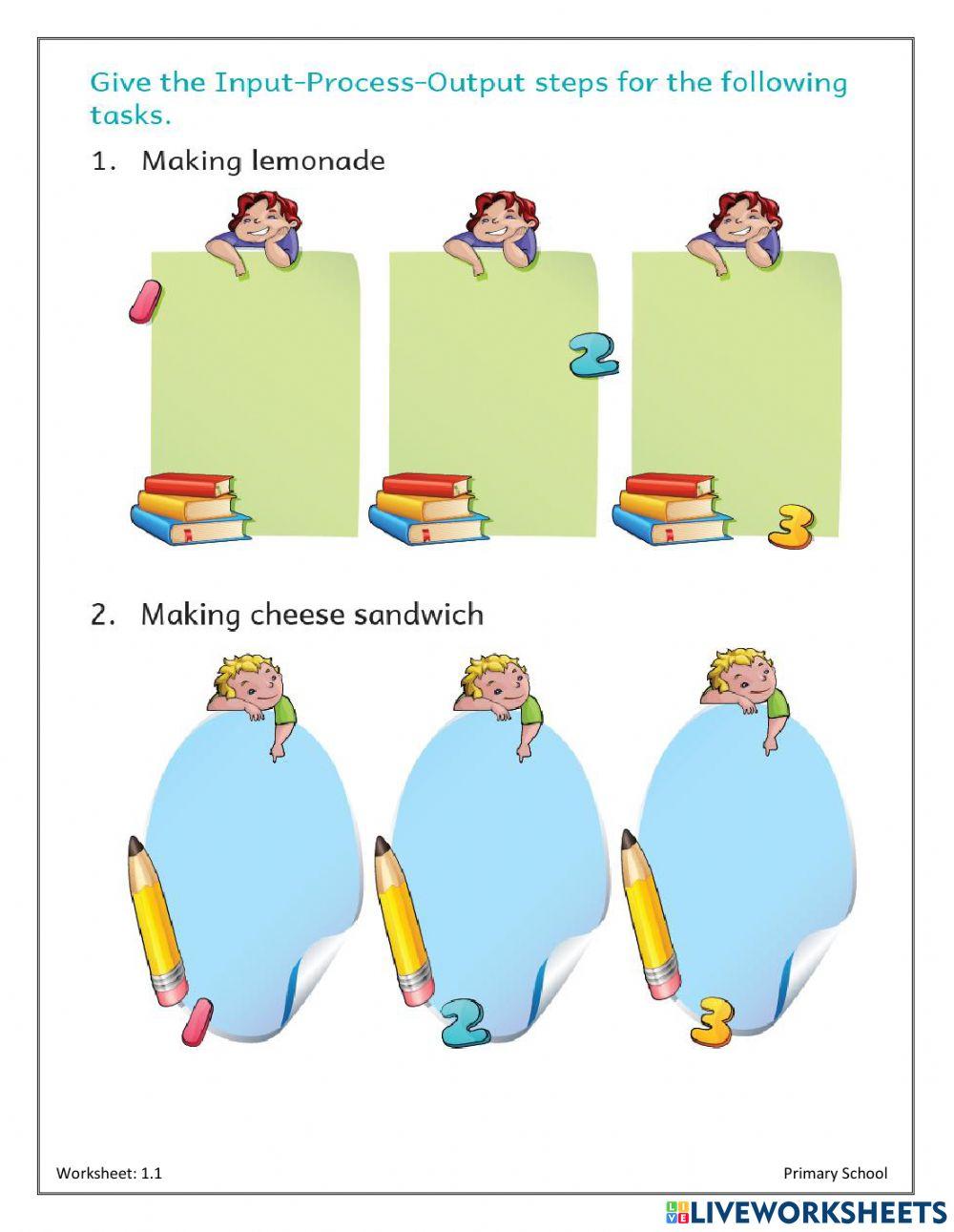 Give the Input-Process-Output steps for the following tasks.

1. Making lemonade

1

2

3

2. Making cheese sandwich

1

2

3

Worksheet: 1.1

Primary School

LIVEWORKSHEETS