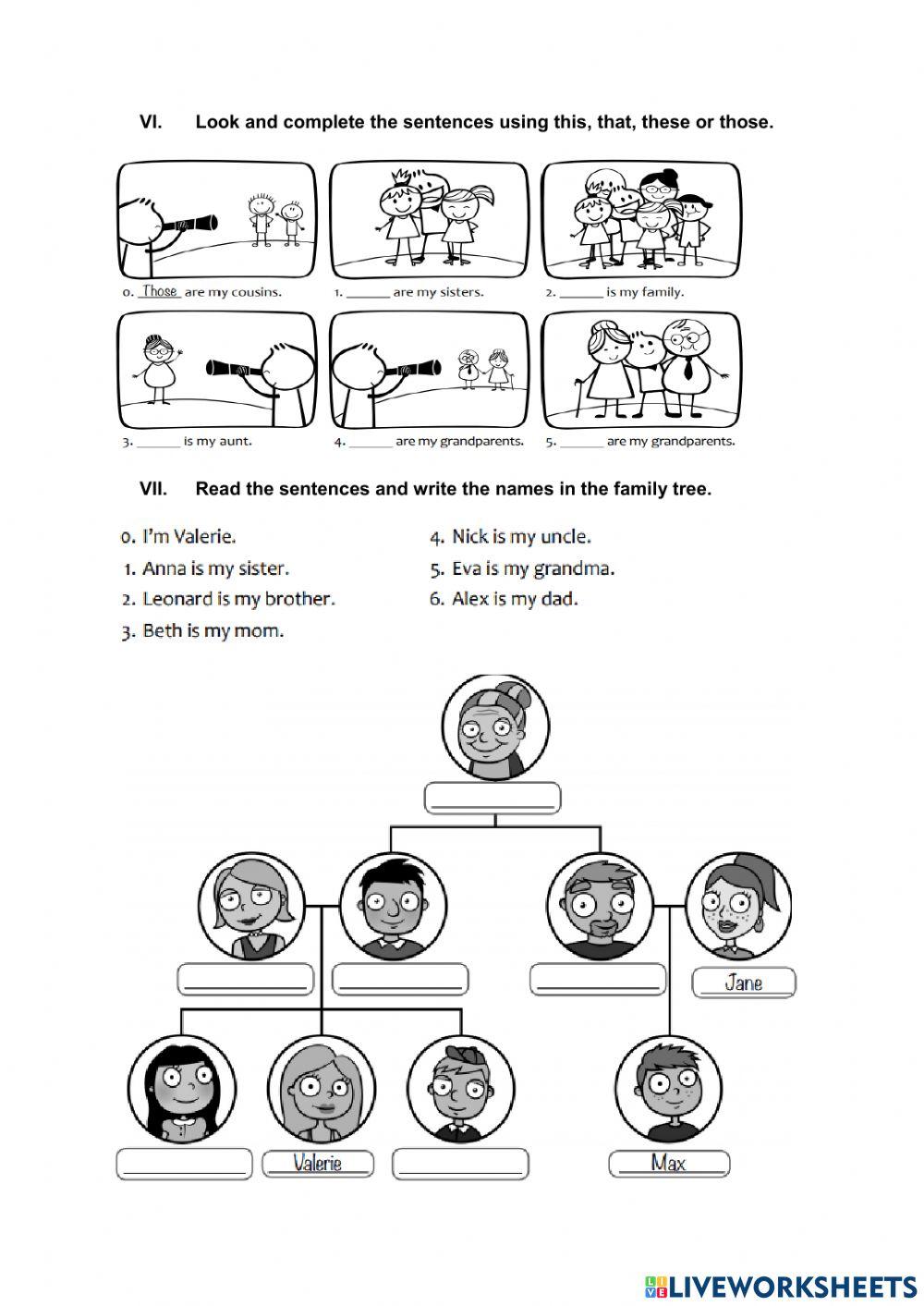 VI. Look and complete the sentences using this, that, these or those.

0. Those are my cousins.
1. ______ are my sisters.
2. ______ is my family.
3. ______ is my aunt.
4. ______ are my grandparents.
5. ______ are my grandparents.

VII. Read the sentences and write the names in the family tree.

0. I'm Valerie.
1. Anna is my sister.
2. Leonard is my brother.
3. Beth is my mom.
4. Nick is my uncle.
5. Eva is my grandma.
6. Alex is my dad.

Jane

Valerie

Max

LIVEWORKSHEETS