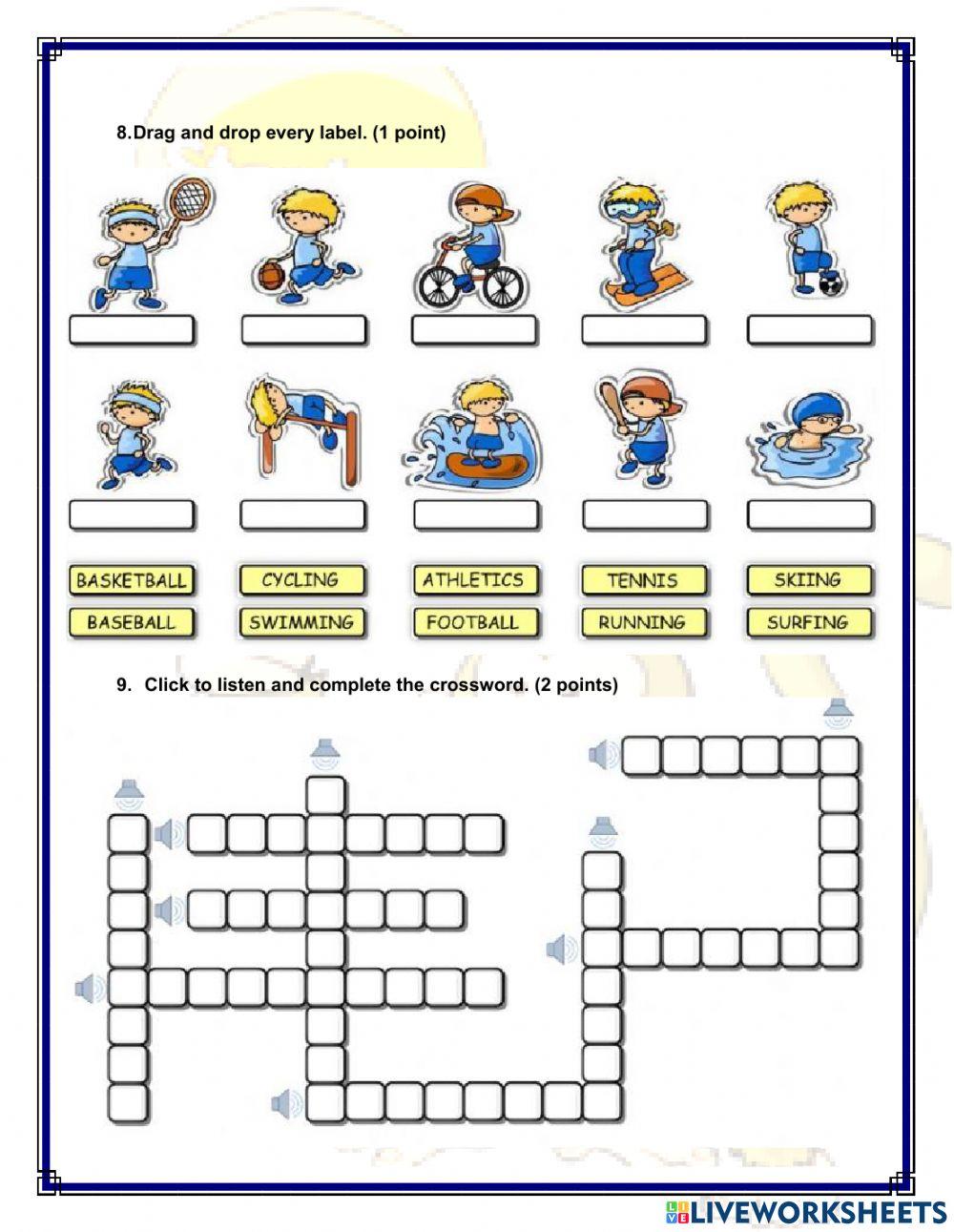 8. Drag and drop every label. (1 point)

BASKETBALL
CYCLING
ATHLETICS
TENNIS
SKIING
BASEBALL
SWIMMING
FOOTBALL
RUNNING
SURFING

9. Click to listen and complete the crossword. (2 points)

LIVEWORKSHEETS