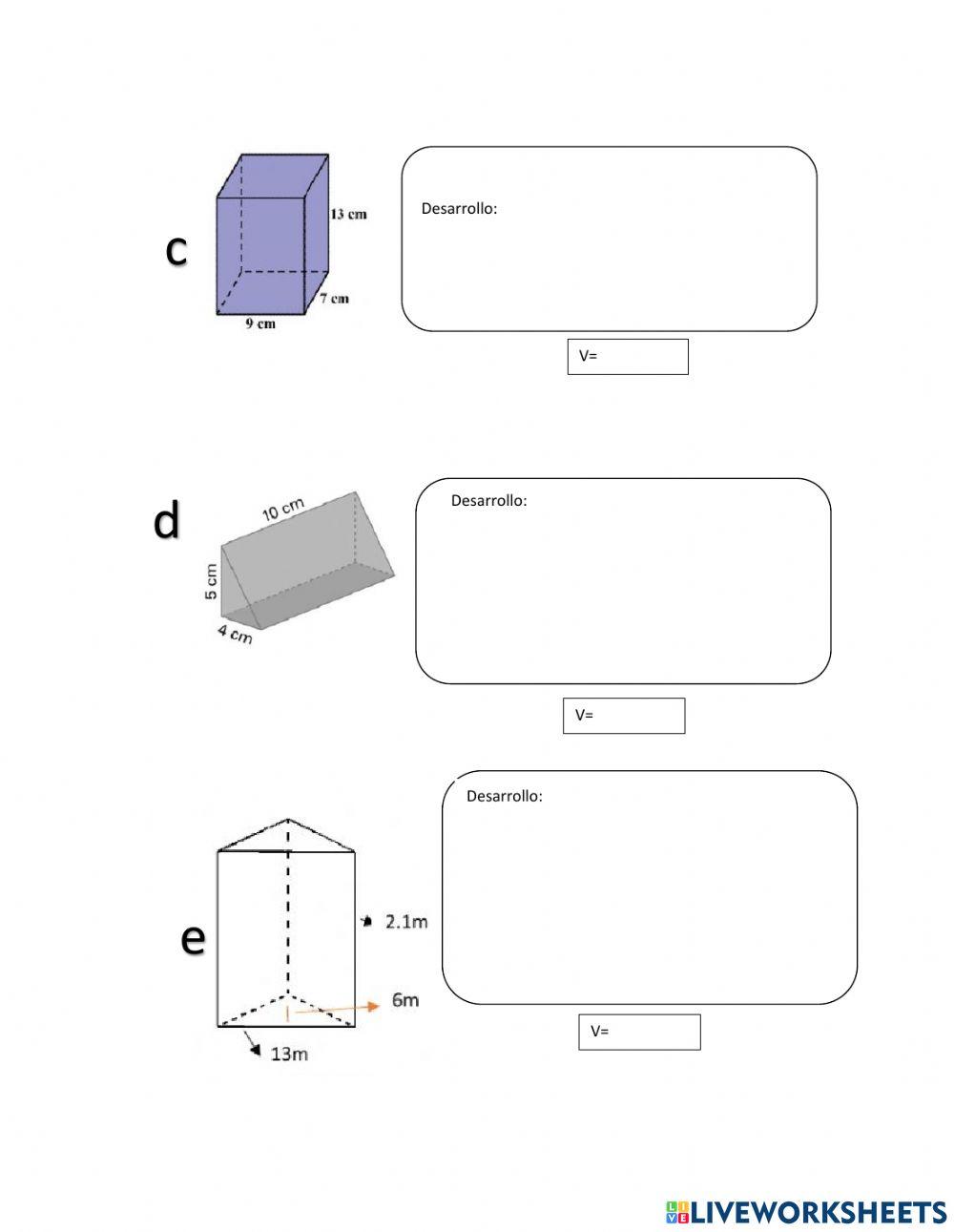 c

13 cm

7 cm

9 cm

Desarrollo:

V=

d

10 cm

5 cm

4 cm

Desarrollo:

V=

e

2.1m

6m

13m

Desarrollo:

V=

LIVEWORKSHEETS