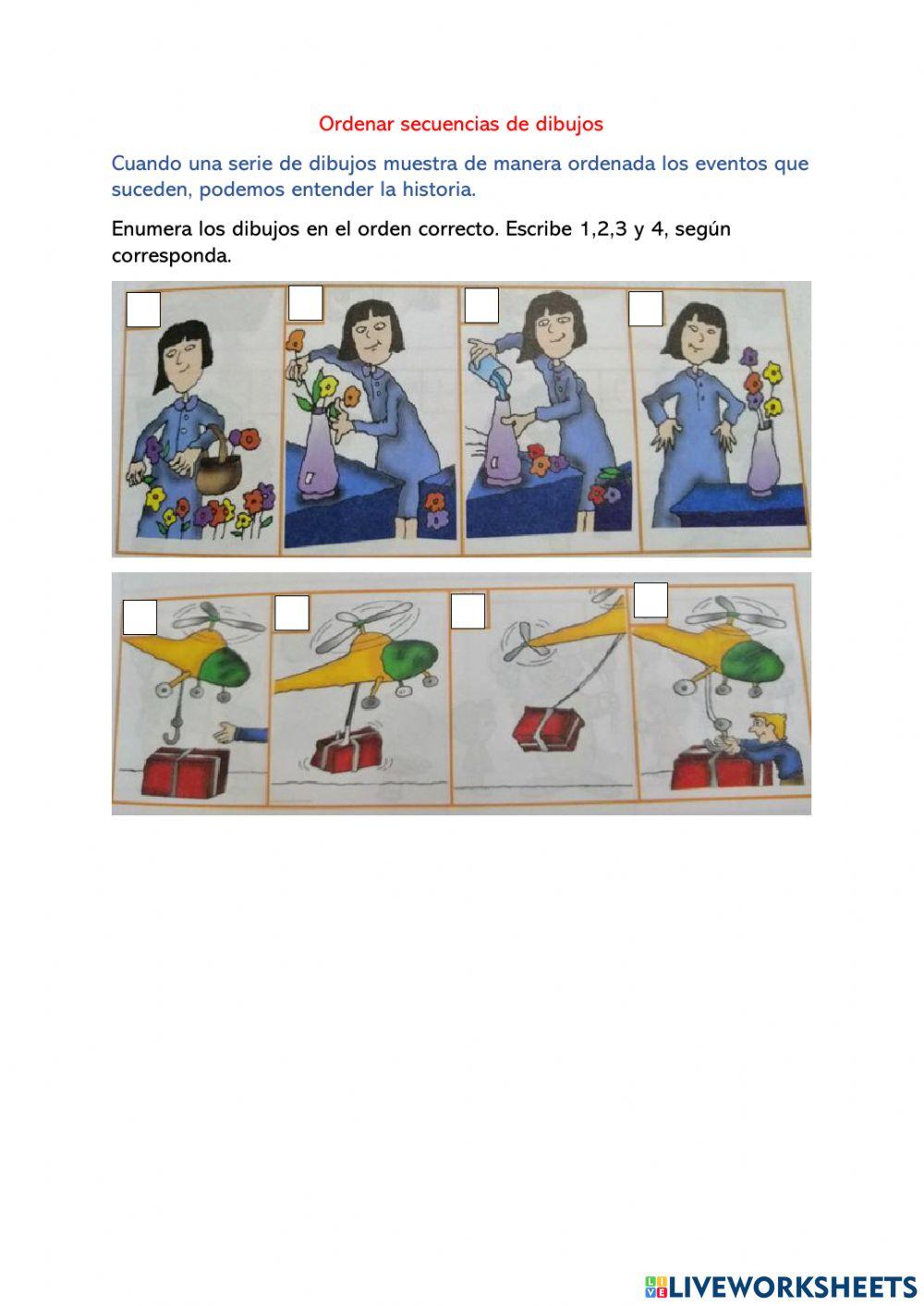 Ordenar secuencias de dibujos

Cuando una serie de dibujos muestra de manera ordenada los eventos que suceden, podemos entender la historia.

Enumera los dibujos en el orden correcto. Escribe 1,2,3 y 4, según corresponda.

LIVEWORKSHEETS