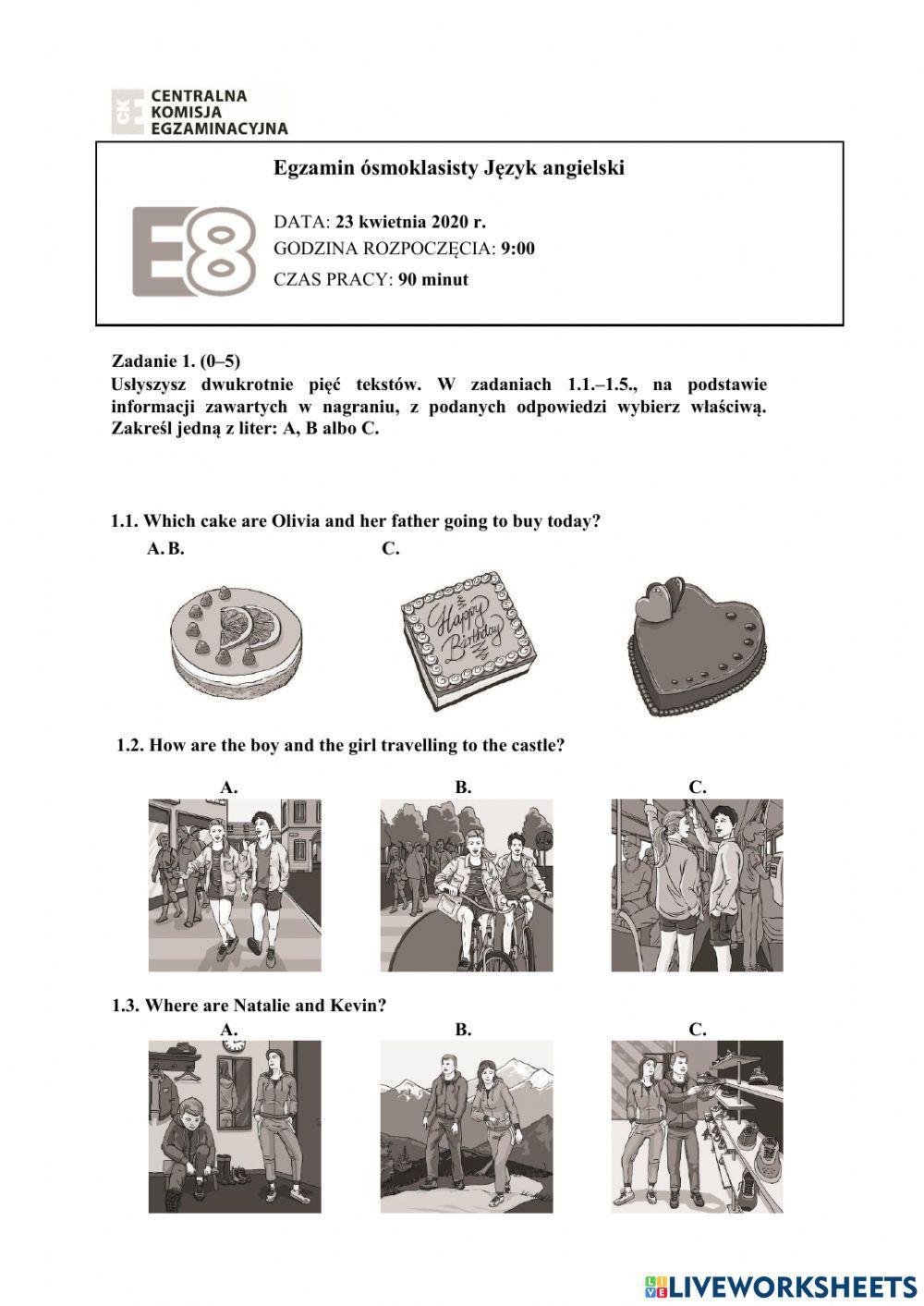 CKE CENTRALNA KOMISJA EGZAMINACYJNA

Egzamin ósmoklasisty Język angielski

E8

DATA: 23 kwietnia 2020 r.
GODZINA ROZPOCZĘCIA: 9:00
CZAS PRACY: 90 minut

Zadanie 1. (0–5)
Usłyszysz dwukrotnie pięć tekstów. W zadaniach 1.1.–1.5., na podstawie informacji zawartych w nagraniu, z podanych odpowiedzi wybierz właściwą. Zakreśl jedną z liter: A, B albo C.

1.1. Which cake are Olivia and her father going to buy today?
A. B. C.

Happy Birthday

1.2. How are the boy and the girl travelling to the castle?
A. B. C.

1.3. Where are Natalie and Kevin?
A. B. C.

LIVEWORKSHEETS