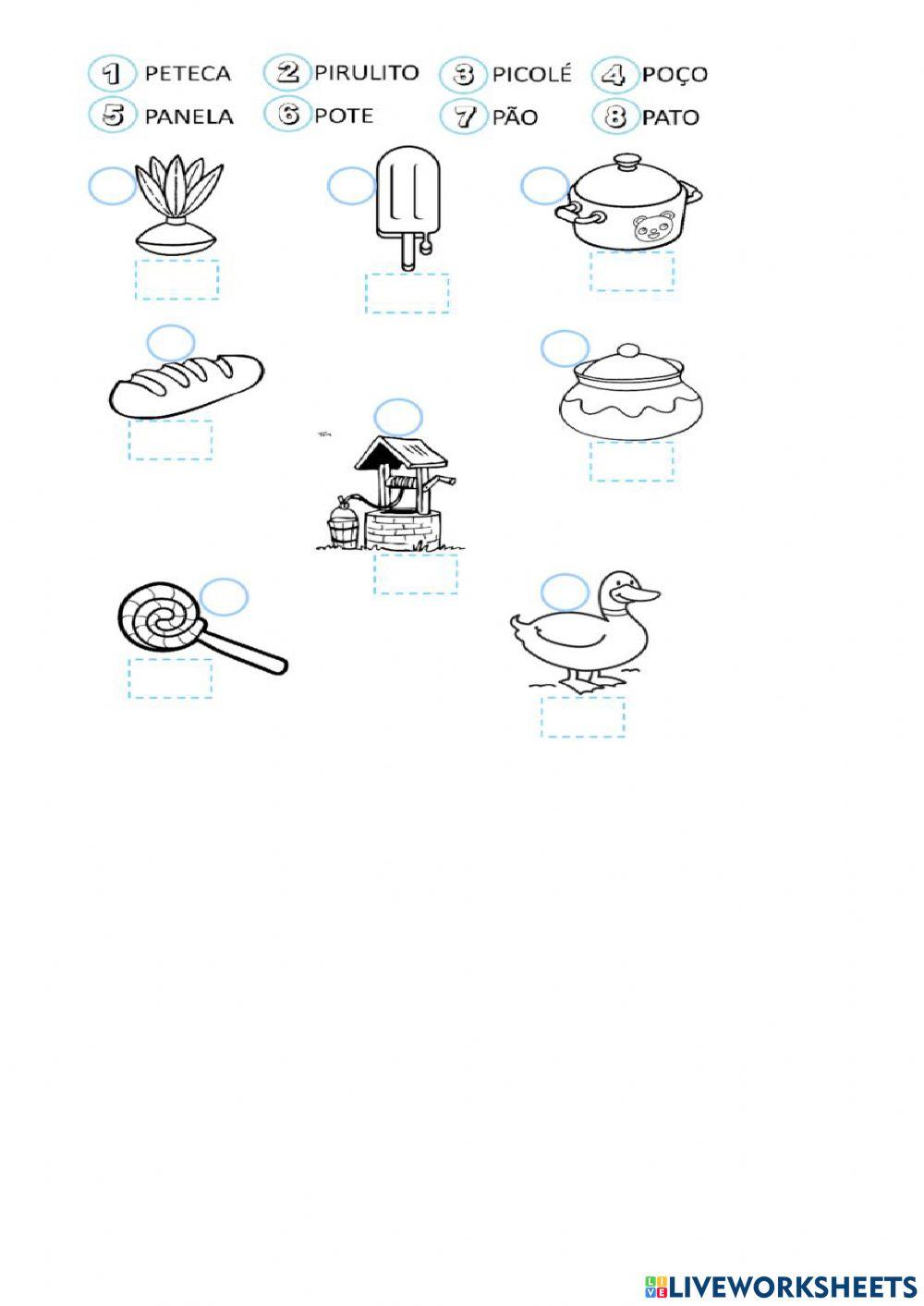 1 PETECA 2 PIRULITO 3 PICOLÉ 4 POÇO
5 PANELA 6 POTE 7 PÃO 8 PATO

LIVEWORKSHEETS