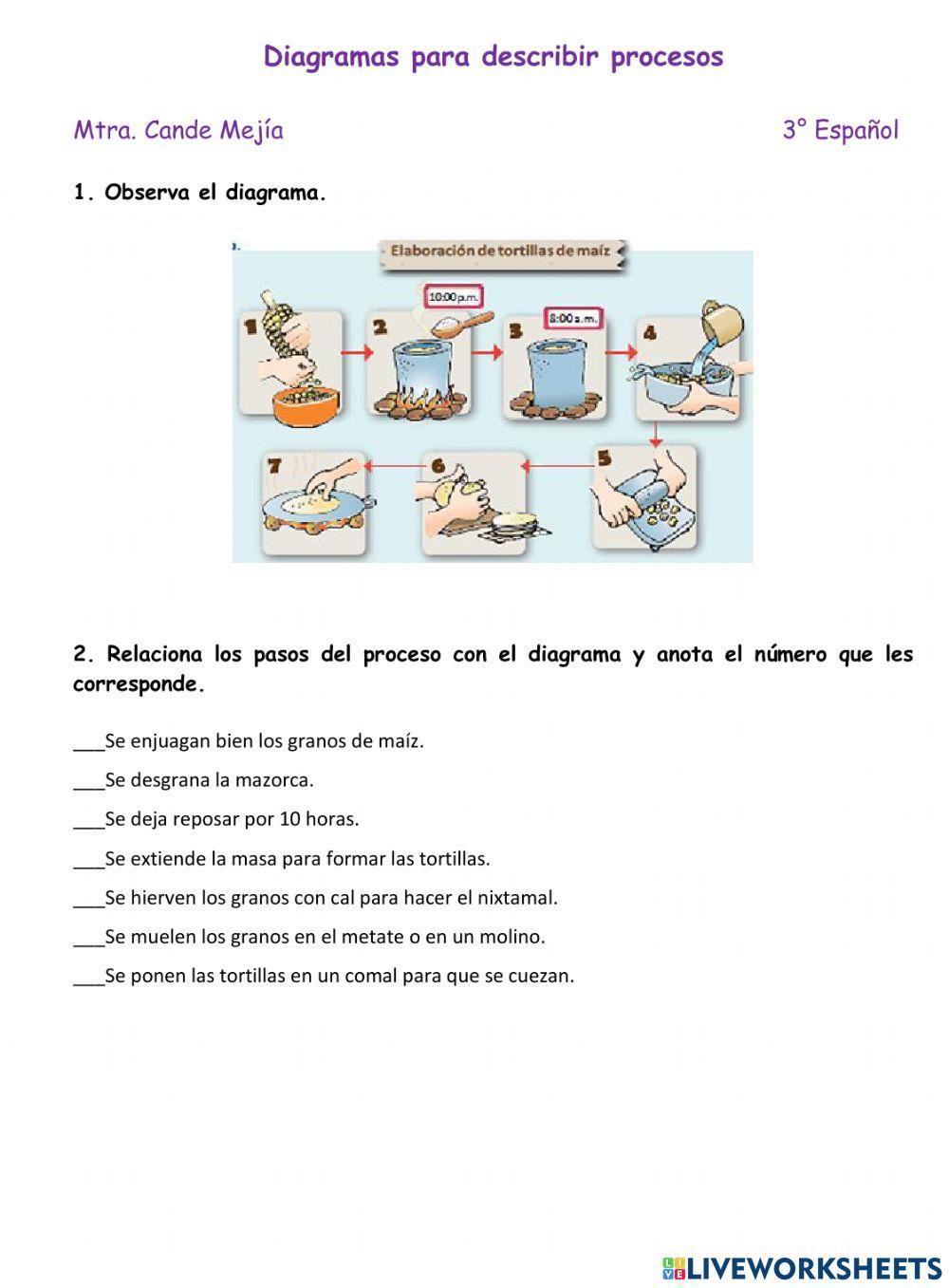 Diagramas para describir procesos

Mtra. Cande Mejía

3° Español

1. Observa el diagrama.

Elaboración de tortillas de maíz

1

2

10:00 p.m.

3

8:00 a.m.

4

5

6

7

2. Relaciona los pasos del proceso con el diagrama y anota el número que les corresponde.

___Se enjuagan bien los granos de maíz.

___Se desgrana la mazorca.

___Se deja reposar por 10 horas.

___Se extiende la masa para formar las tortillas.

___Se hierven los granos con cal para hacer el nixtamal.

___Se muelen los granos en el metate o en un molino.

___Se ponen las tortillas en un comal para que se cuezan.

LIVEWORKSHEETS