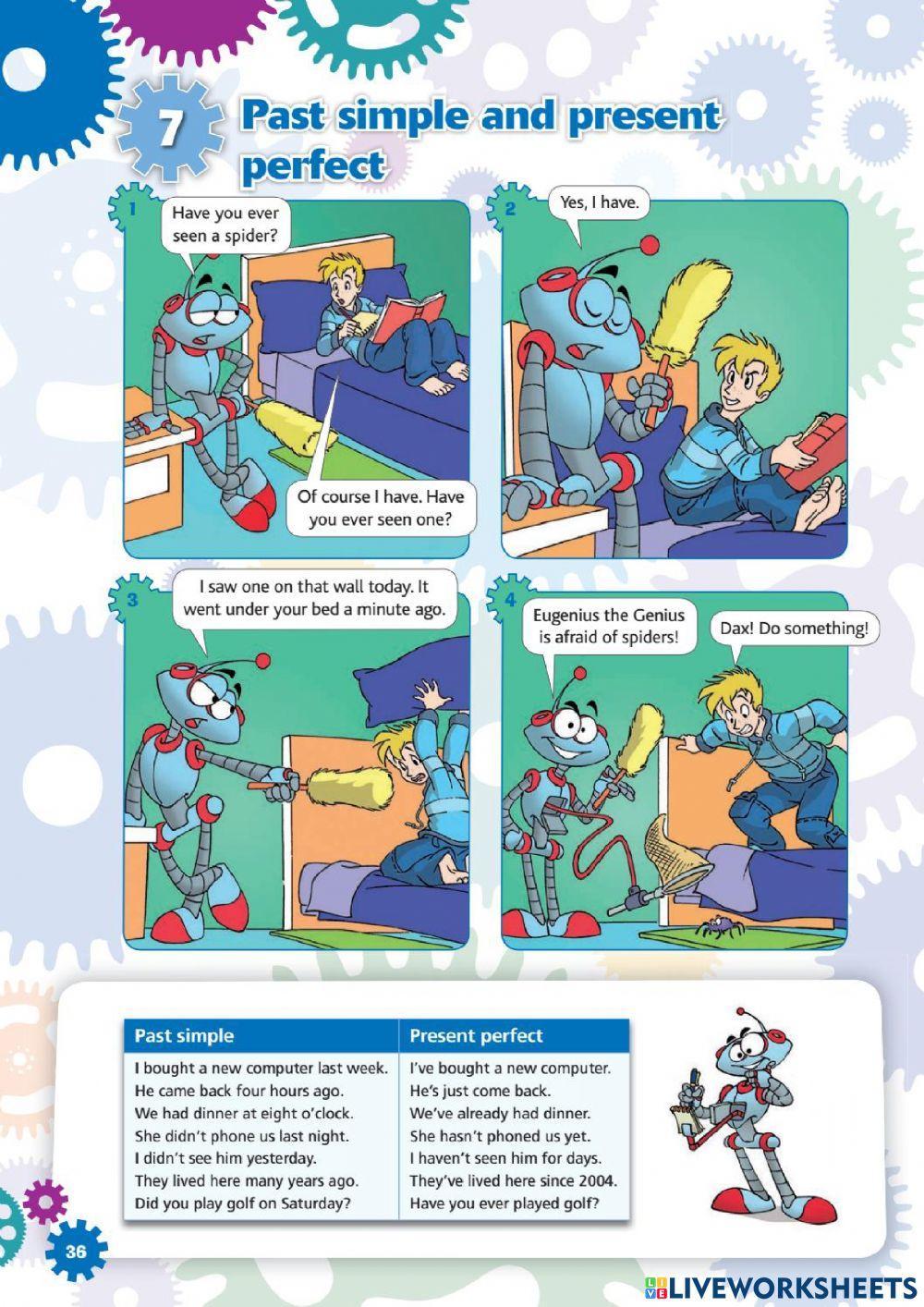 7 Past simple and present perfect

1
Have you ever seen a spider?

Of course I have. Have you ever seen one?

2
Yes, I have.

3
I saw one on that wall today. It went under your bed a minute ago.

4
Eugenius the Genius is afraid of spiders!

Dax! Do something!

| Past simple | Present perfect |
|---|---|
| I bought a new computer last week. | I've bought a new computer. |
| He came back four hours ago. | He's just come back. |
| We had dinner at eight o'clock. | We've already had dinner. |
| She didn't phone us last night. | She hasn't phoned us yet. |
| I didn't see him yesterday. | I haven't seen him for days. |
| They lived here many years ago. | They've lived here since 2004. |
| Did you play golf on Saturday? | Have you ever played golf? |

36

LIVEWORKSHEETS