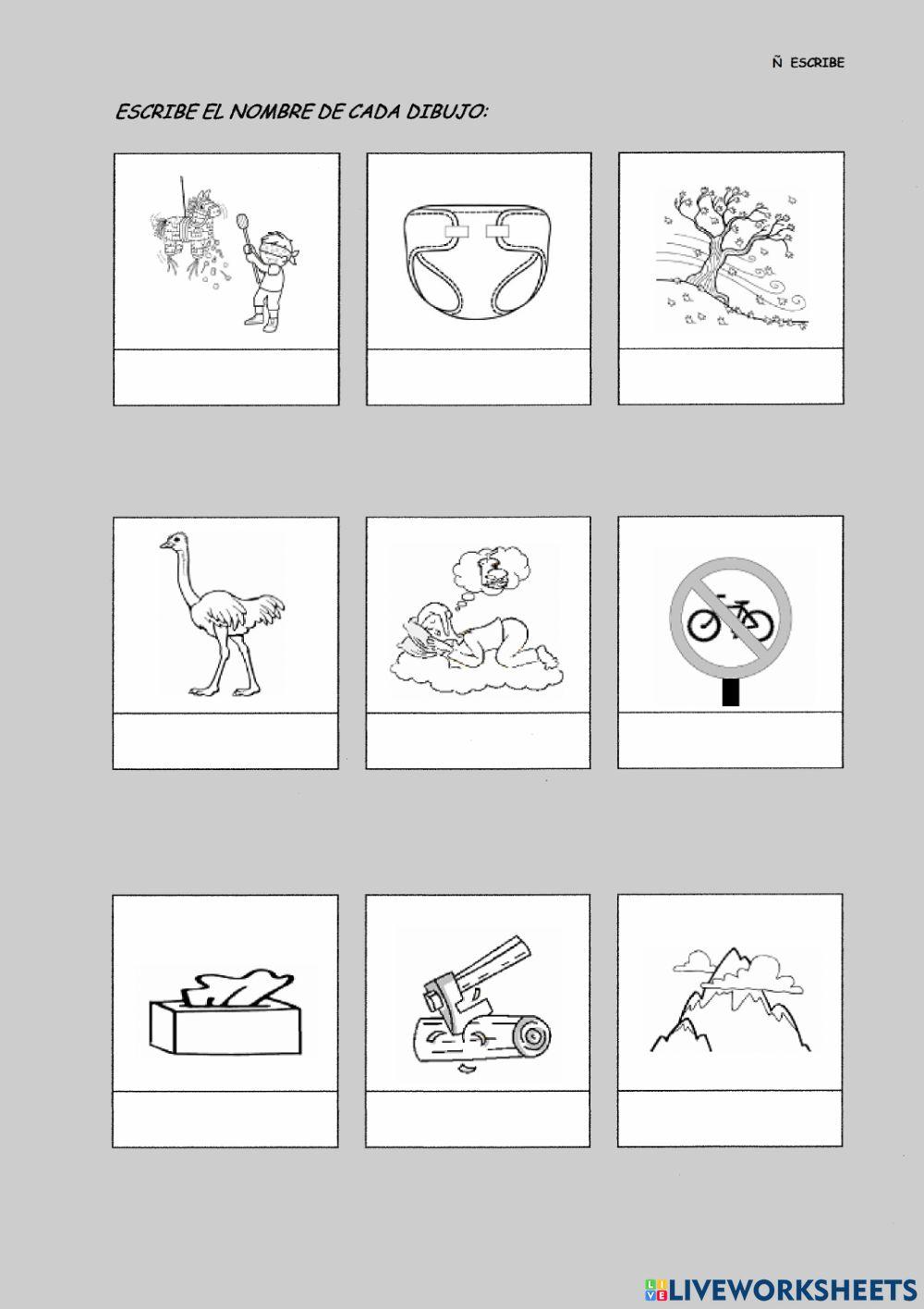 Ñ ESCRIBE

ESCRIBE EL NOMBRE DE CADA DIBUJO:

LIVEWORKSHEETS