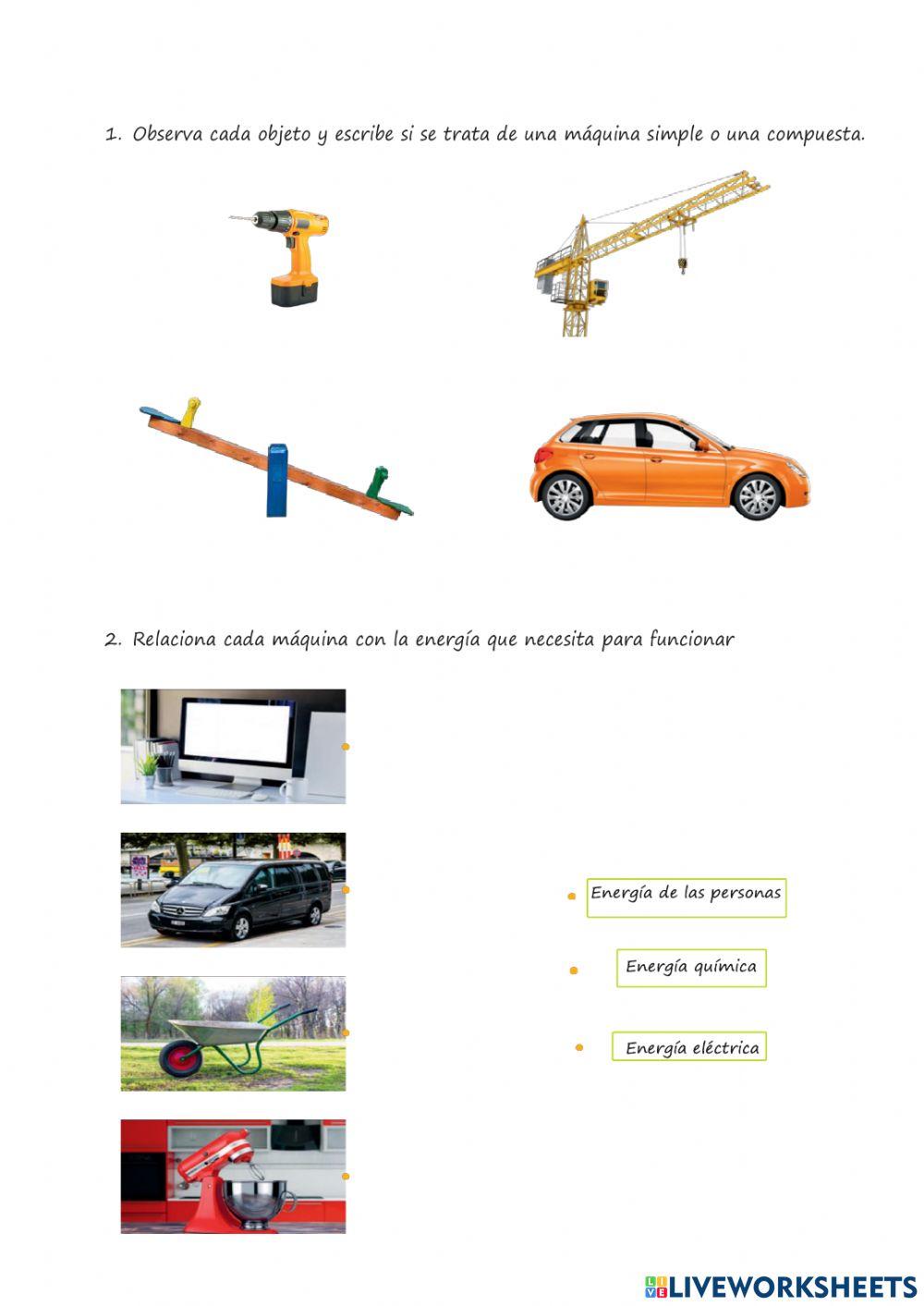 1. Observa cada objeto y escribe si se trata de una máquina simple o una compuesta.

2. Relaciona cada máquina con la energía que necesita para funcionar

Energía de las personas

Energía química

Energía eléctrica

LIVEWORKSHEETS