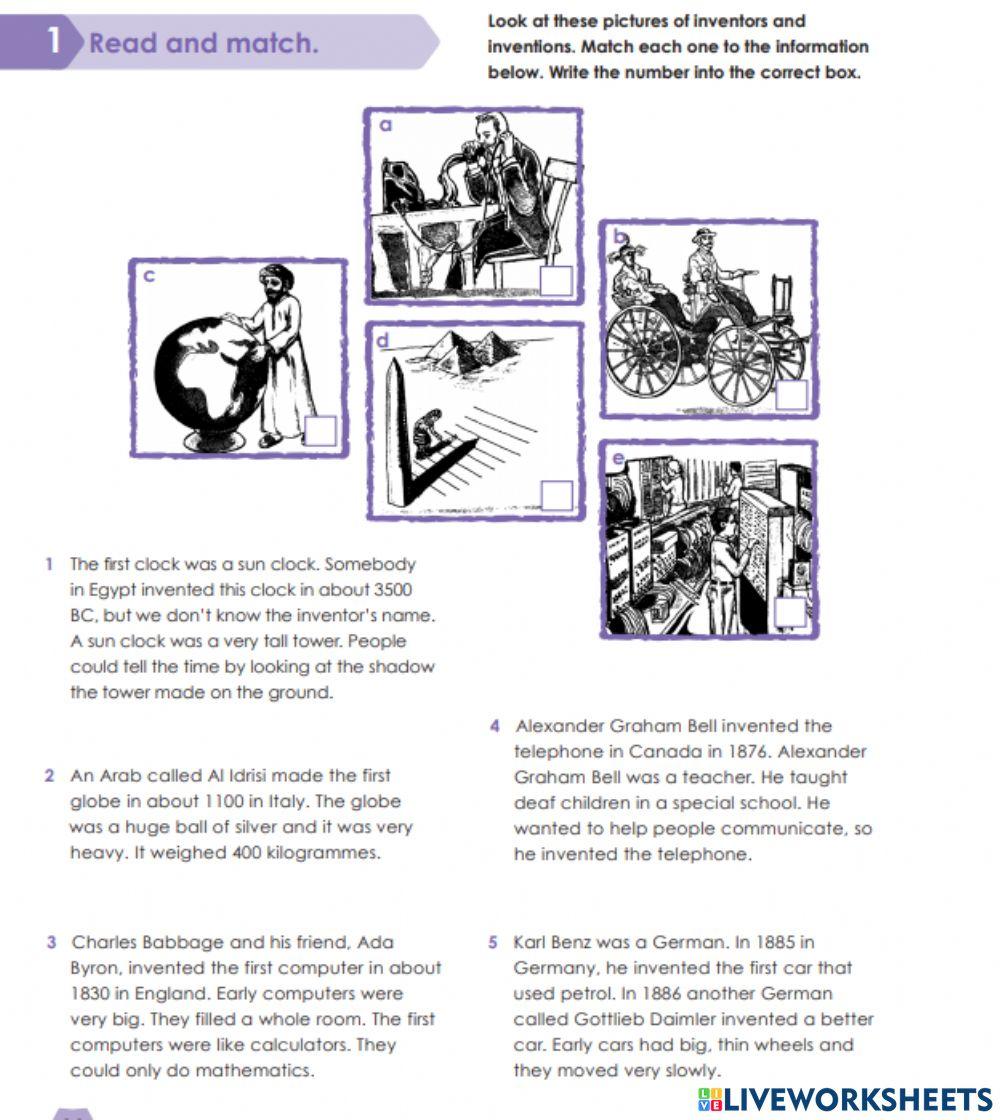 1 Read and match.

Look at these pictures of inventors and inventions. Match each one to the information below. Write the number into the correct box.

a

b

c

d

e

1 The first clock was a sun clock. Somebody in Egypt invented this clock in about 3500 BC, but we don't know the inventor's name. A sun clock was a very tall tower. People could tell the time by looking at the shadow the tower made on the ground.

2 An Arab called Al Idrisi made the first globe in about 1100 in Italy. The globe was a huge ball of silver and it was very heavy. It weighed 400 kilogrammes.

3 Charles Babbage and his friend, Ada Byron, invented the first computer in about 1830 in England. Early computers were very big. They filled a whole room. The first computers were like calculators. They could only do mathematics.

4 Alexander Graham Bell invented the telephone in Canada in 1876. Alexander Graham Bell was a teacher. He taught deaf children in a special school. He wanted to help people communicate, so he invented the telephone.

5 Karl Benz was a German. In 1885 in Germany, he invented the first car that used petrol. In 1886 another German called Gottlieb Daimler invented a better car. Early cars had big, thin wheels and they moved very slowly.

LIVEWORKSHEETS