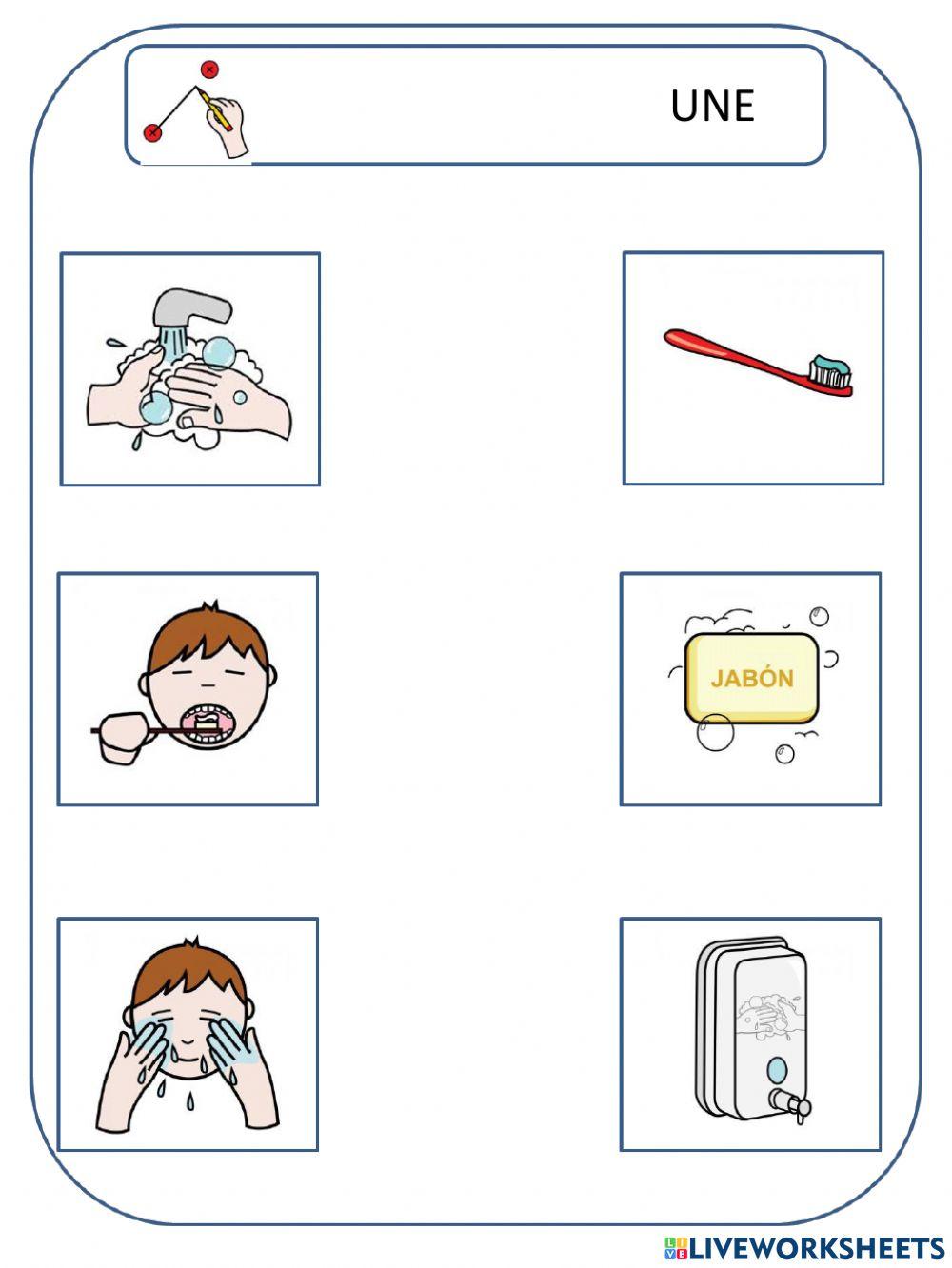 UNE

JABÓN

LIVEWORKSHEETS