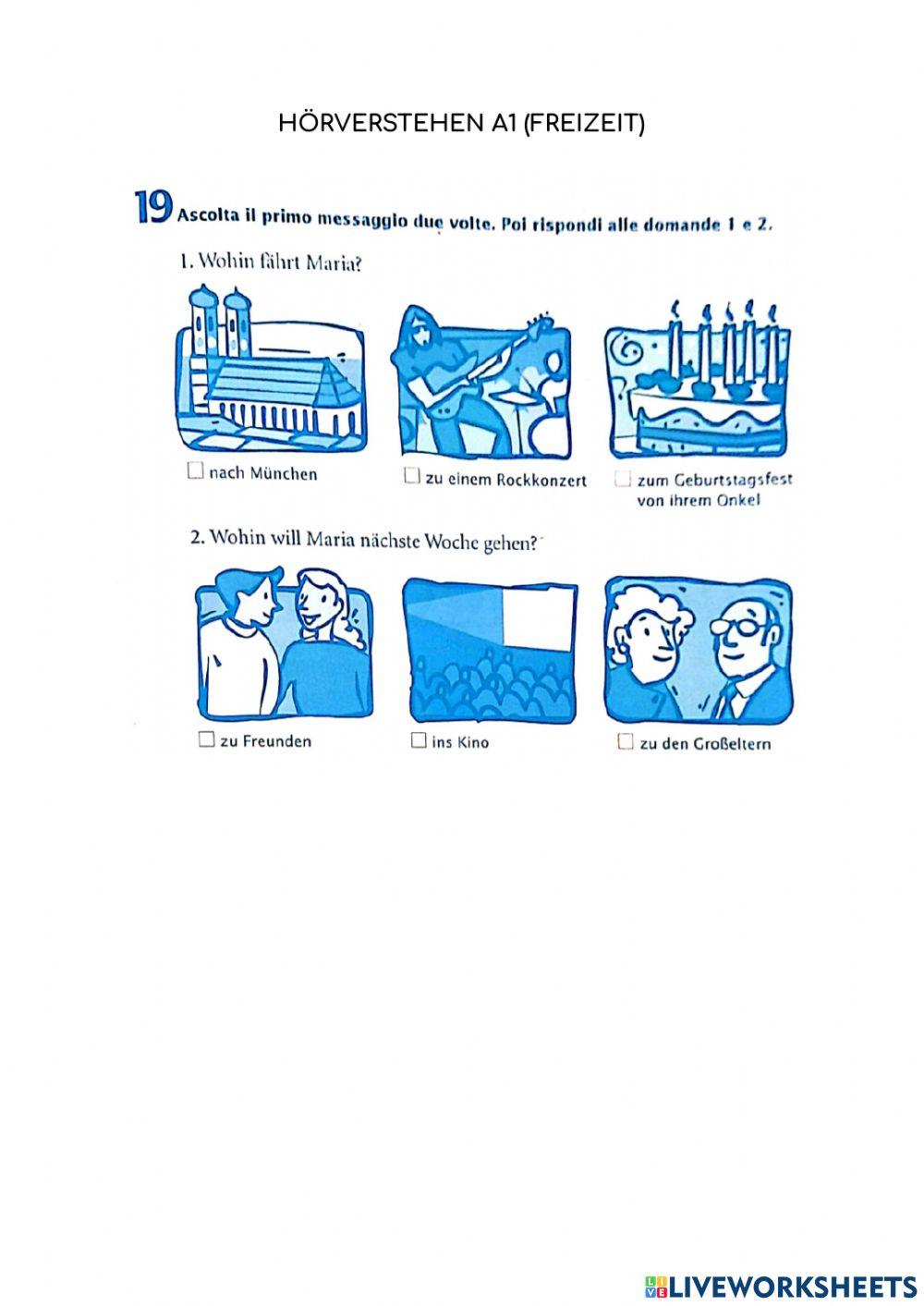 HÖRVERSTEHEN A1 (FREIZEIT)

19 Ascolta il primo messaggio due volte. Poi rispondi alle domande 1 e 2.

1. Wohin fährt Maria?

☐ nach München

☐ zu einem Rockkonzert

☐ zum Geburtstagsfest von ihrem Onkel

2. Wohin will Maria nächste Woche gehen?

☐ zu Freunden

☐ ins Kino

☐ zu den Großeltern

LIVEWORKSHEETS