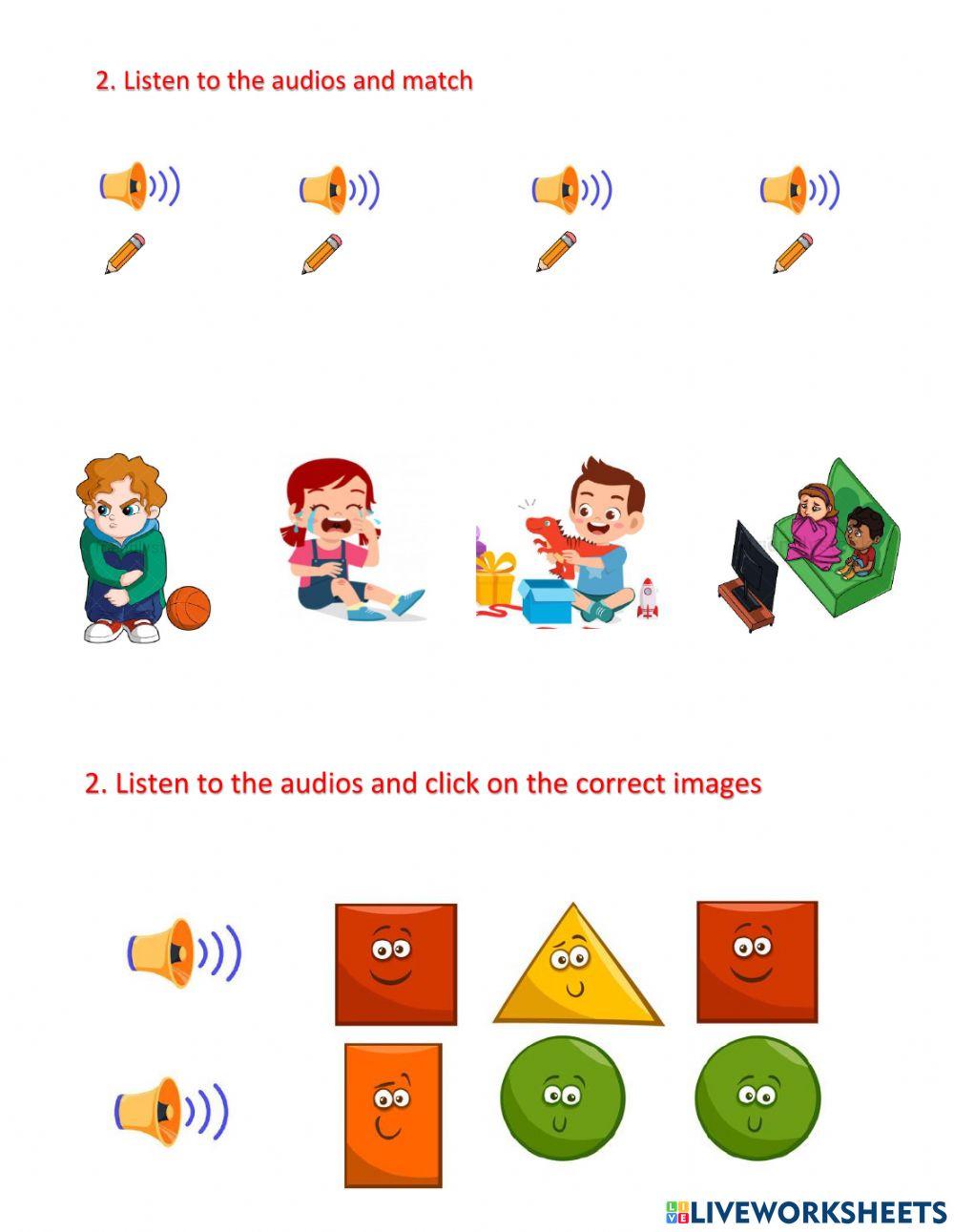 2. Listen to the audios and match

2. Listen to the audios and click on the correct images

LIVEWORKSHEETS