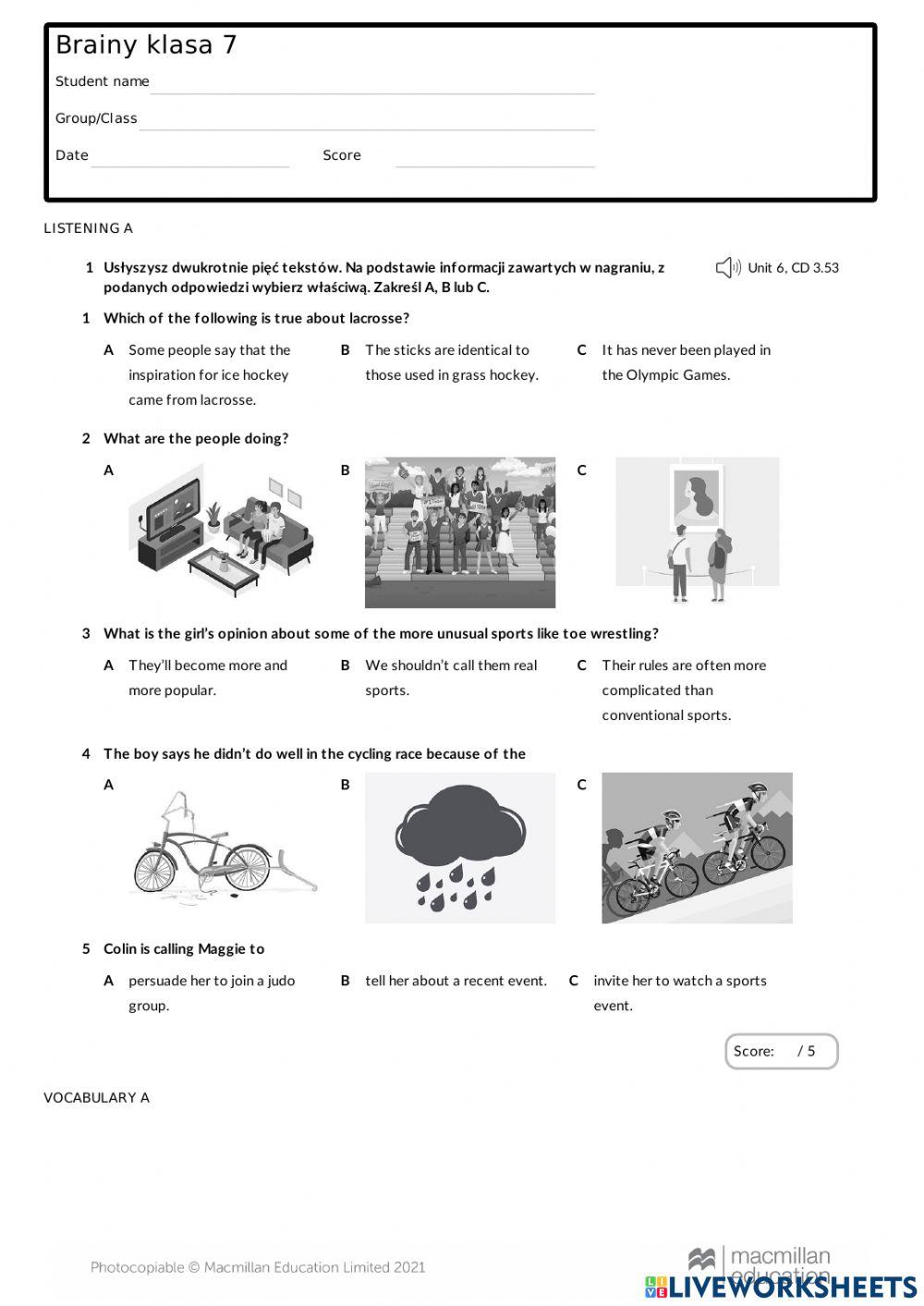 Brainy klasa 7

Student name

Group/Class

Date Score

LISTENING A

1 Usłyszysz dwukrotnie pięć tekstów. Na podstawie informacji zawartych w nagraniu, z podanych odpowiedzi wybierz właściwą. Zakreśl A, B lub C.

Unit 6, CD 3.53

1 Which of the following is true about lacrosse?

A Some people say that the inspiration for ice hockey came from lacrosse.

B The sticks are identical to those used in grass hockey.

C It has never been played in the Olympic Games.

2 What are the people doing?

A

B

C

3 What is the girl's opinion about some of the more unusual sports like toe wrestling?

A They'll become more and more popular.

B We shouldn't call them real sports.

C Their rules are often more complicated than conventional sports.

4 The boy says he didn't do well in the cycling race because of the

A

B

C

5 Colin is calling Maggie to

A persuade her to join a judo group.

B tell her about a recent event.

C invite her to watch a sports event.

Score: / 5

VOCABULARY A

Photocopiable © Macmillan Education Limited 2021

macmillan education

LIVEWORKSHEETS