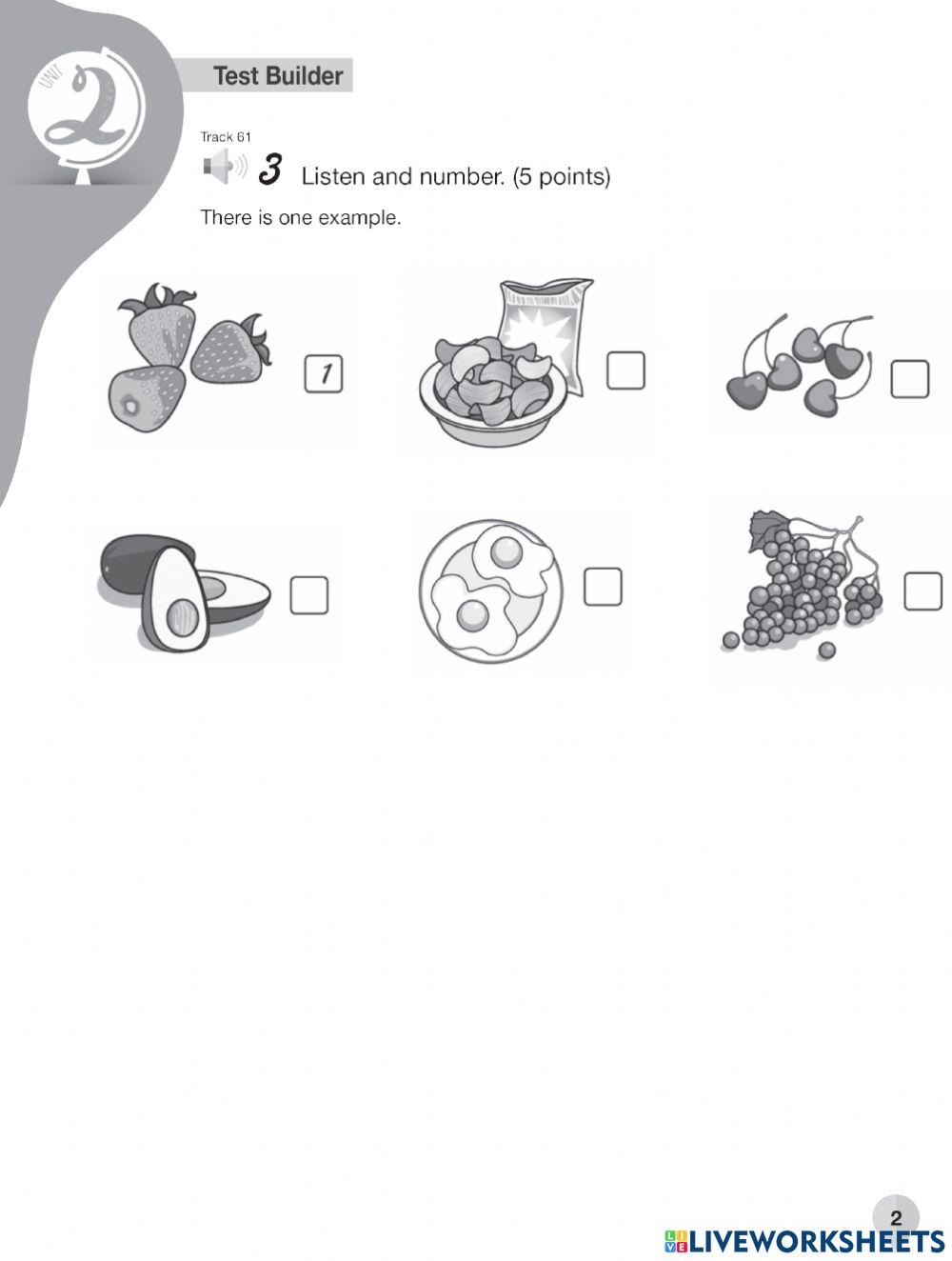 UNIT 2

Test Builder

Track 61

3 Listen and number. (5 points)

There is one example.

1

2

LIVEWORKSHEETS