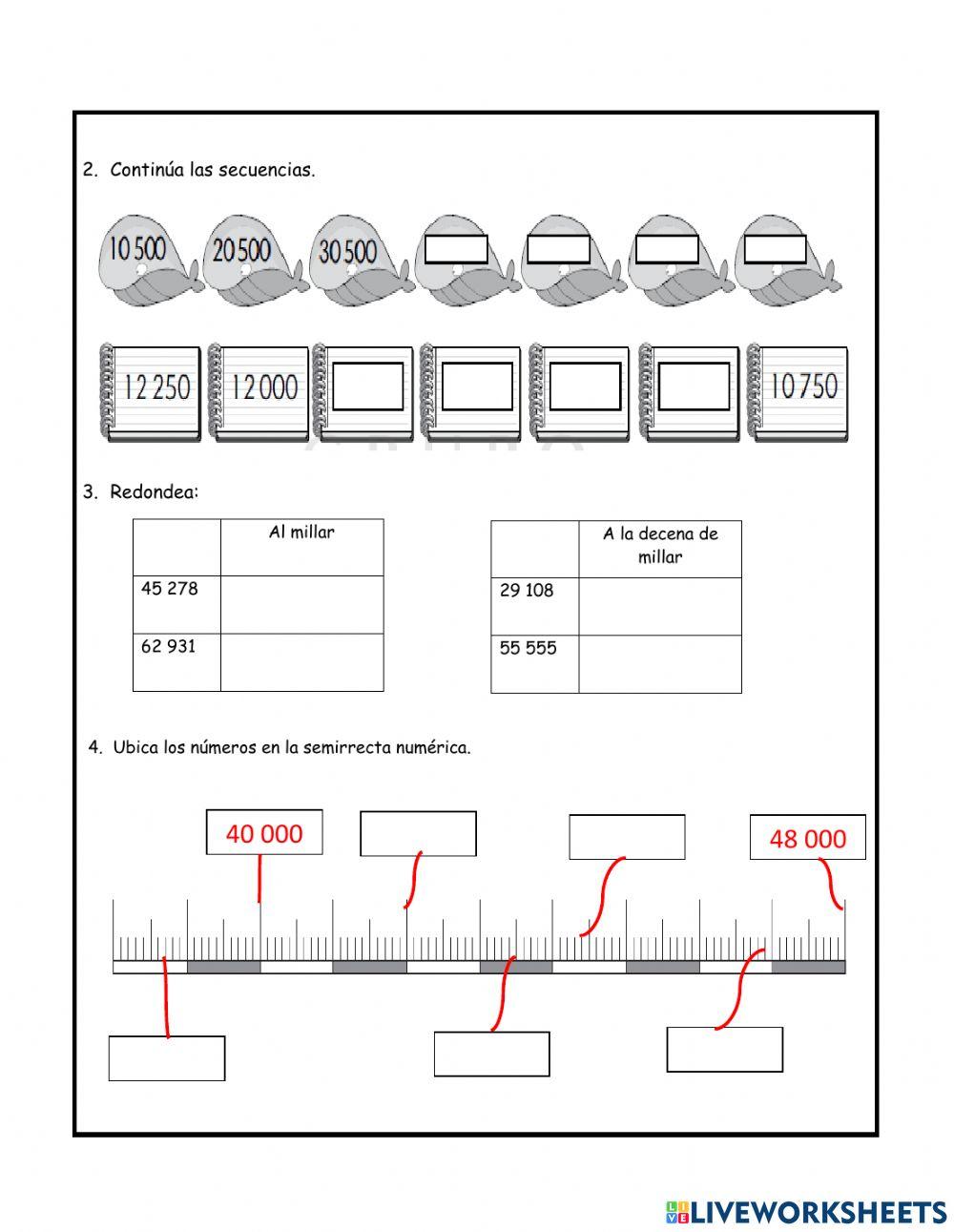 2. Continúa las secuencias.

10 500 20 500 30 500

12 250 12 000 10 750

3. Redondea:

| | Al millar |
|---|---|
| 45 278 | |
| 62 931 | |

| | A la decena de millar |
|---|---|
| 29 108 | |
| 55 555 | |

4. Ubica los números en la semirrecta numérica.

40 000

48 000

LIVEWORKSHEETS