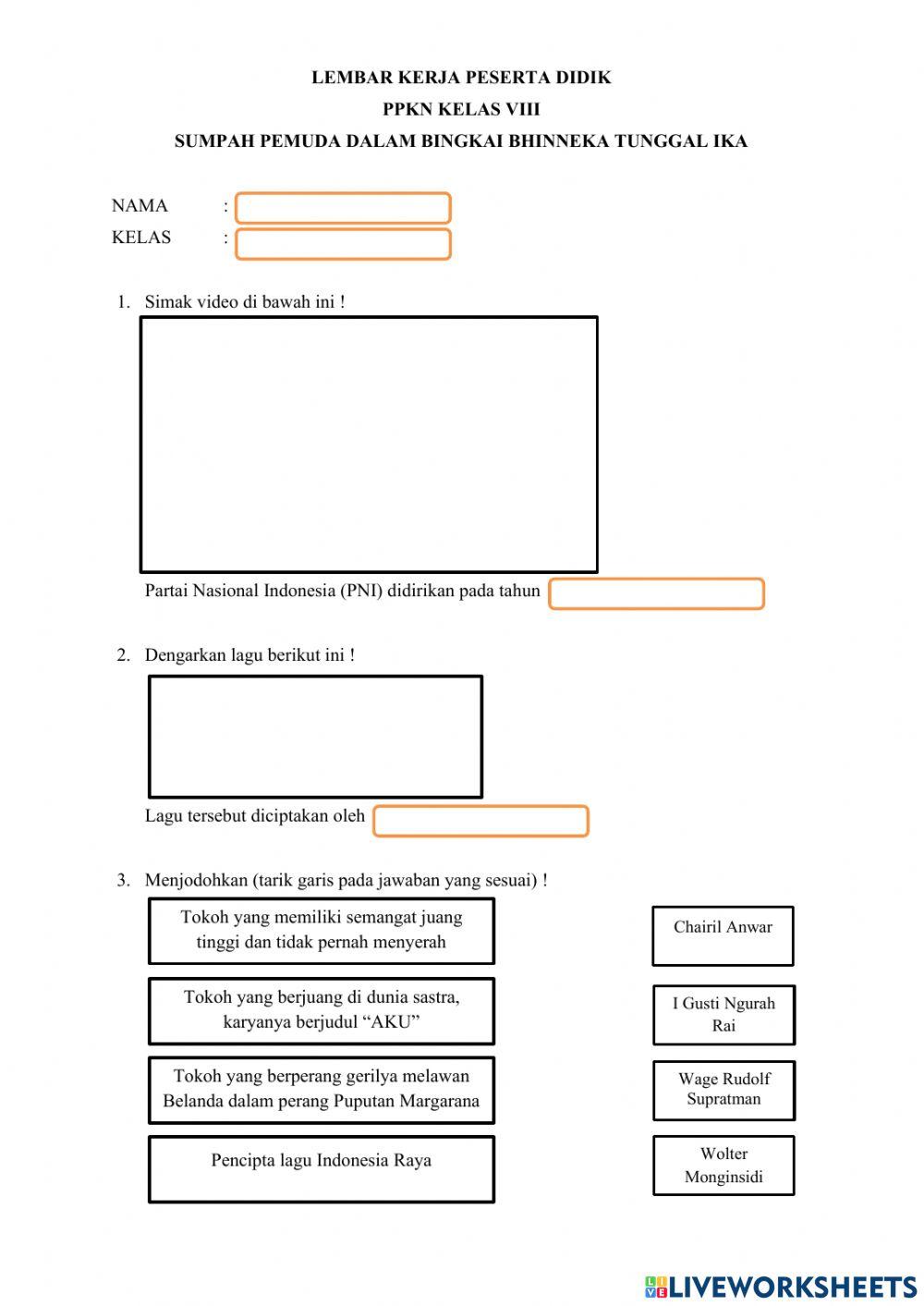 LEMBAR KERJA PESERTA DIDIK
PPKN KELAS VIII
SUMPAH PEMUDA DALAM BINGKAI BHINNEKA TUNGGAL IKA

NAMA :
KELAS :

1. Simak video di bawah ini !

Partai Nasional Indonesia (PNI) didirikan pada tahun

2. Dengarkan lagu berikut ini !

Lagu tersebut diciptakan oleh

3. Menjodohkan (tarik garis pada jawaban yang sesuai) !

Tokoh yang memiliki semangat juang tinggi dan tidak pernah menyerah

Tokoh yang berjuang di dunia sastra, karyanya berjudul “AKU”

Tokoh yang berperang gerilya melawan Belanda dalam perang Puputan Margarana

Pencipta lagu Indonesia Raya

Chairil Anwar

I Gusti Ngurah Rai

Wage Rudolf Supratman

Wolter Monginsidi

LIVEWORKSHEETS