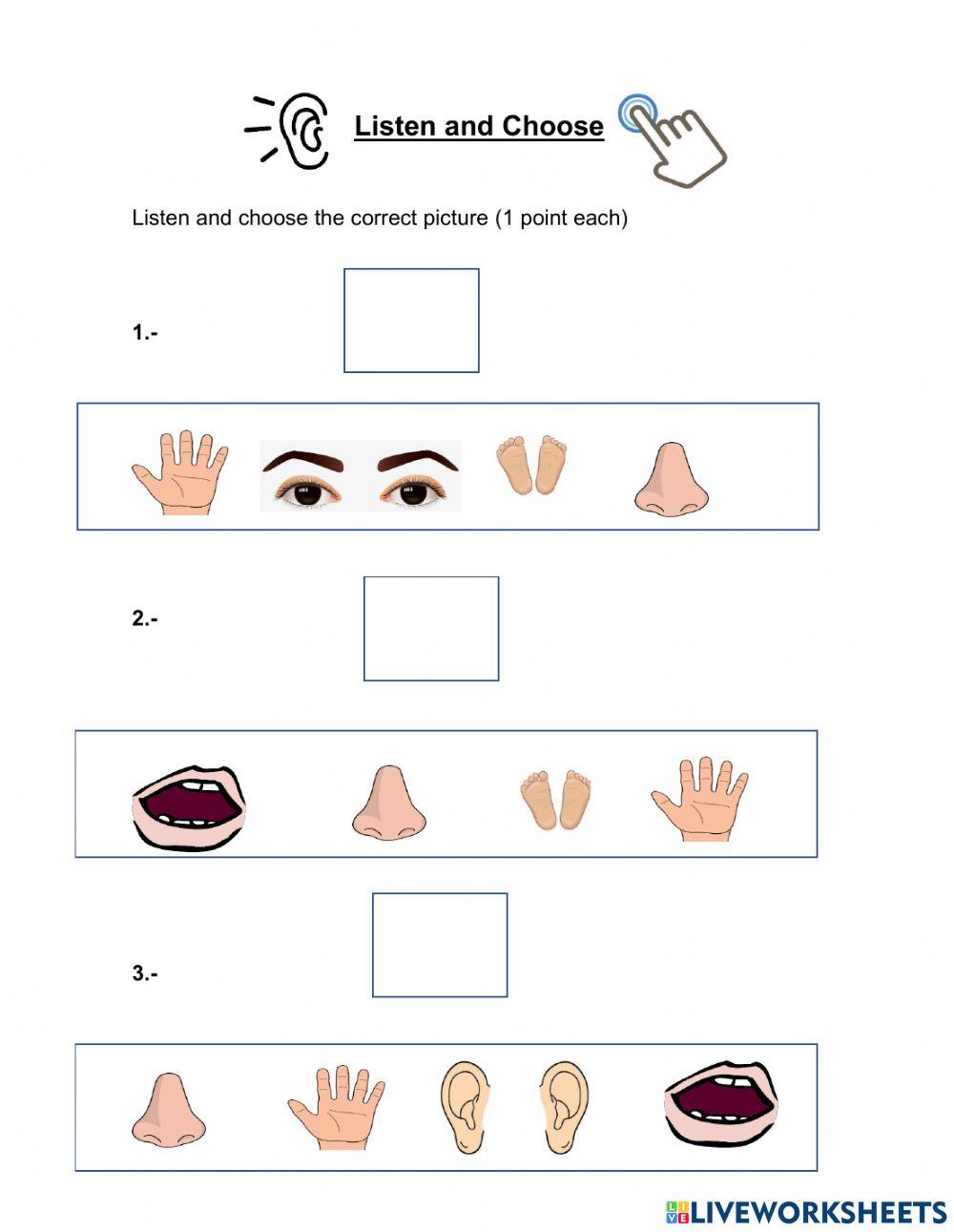 Listen and Choose

Listen and choose the correct picture (1 point each)

1.-

2.-

3.-

LIVEWORKSHEETS