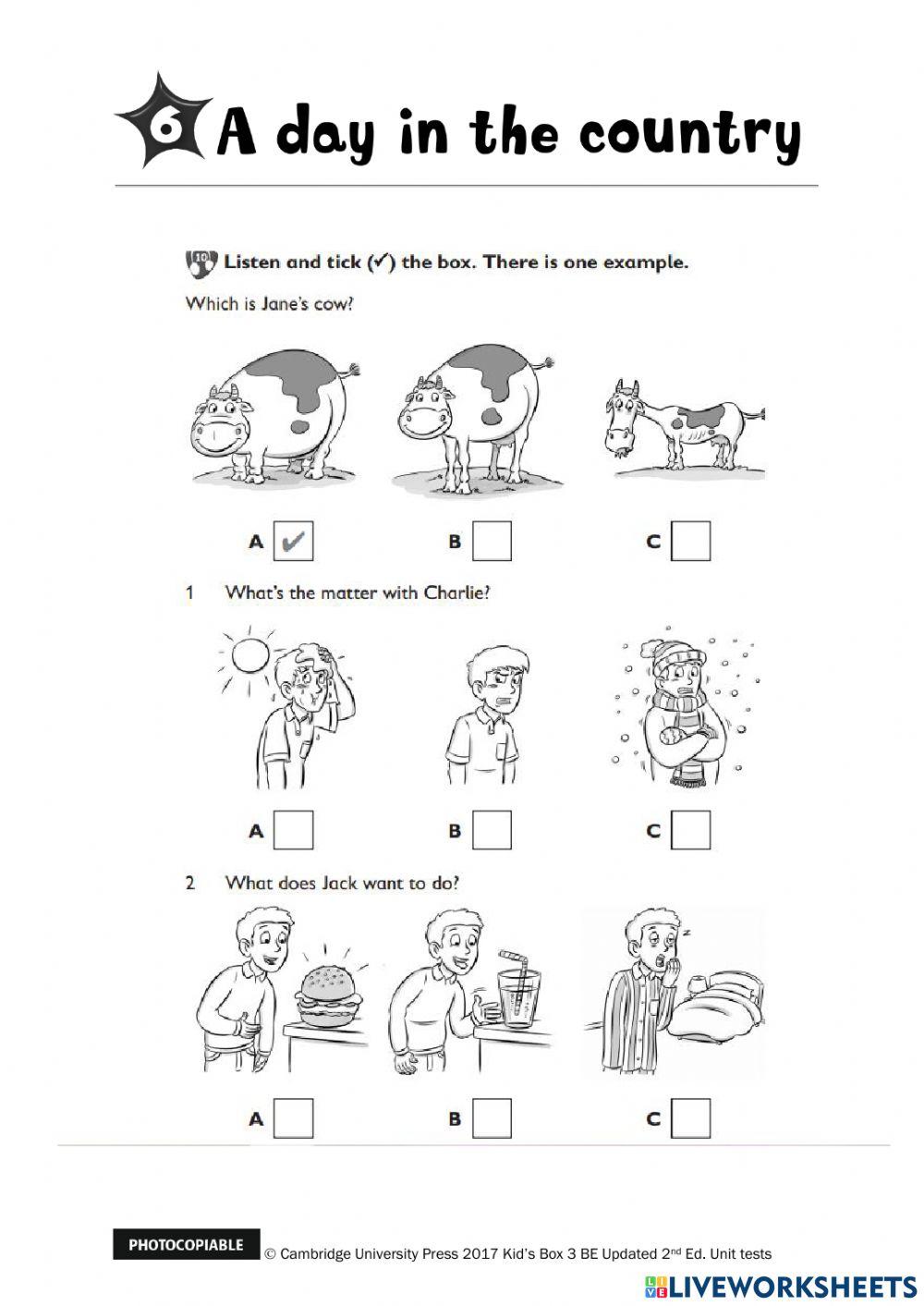 6 A day in the country

10 Listen and tick (✓) the box. There is one example.

Which is Jane's cow?

A ✓ B C

1 What's the matter with Charlie?

A B C

2 What does Jack want to do?

A B C

PHOTOCOPIABLE © Cambridge University Press 2017 Kid's Box 3 BE Updated 2$^{nd}$ Ed. Unit tests

LIVEWORKSHEETS