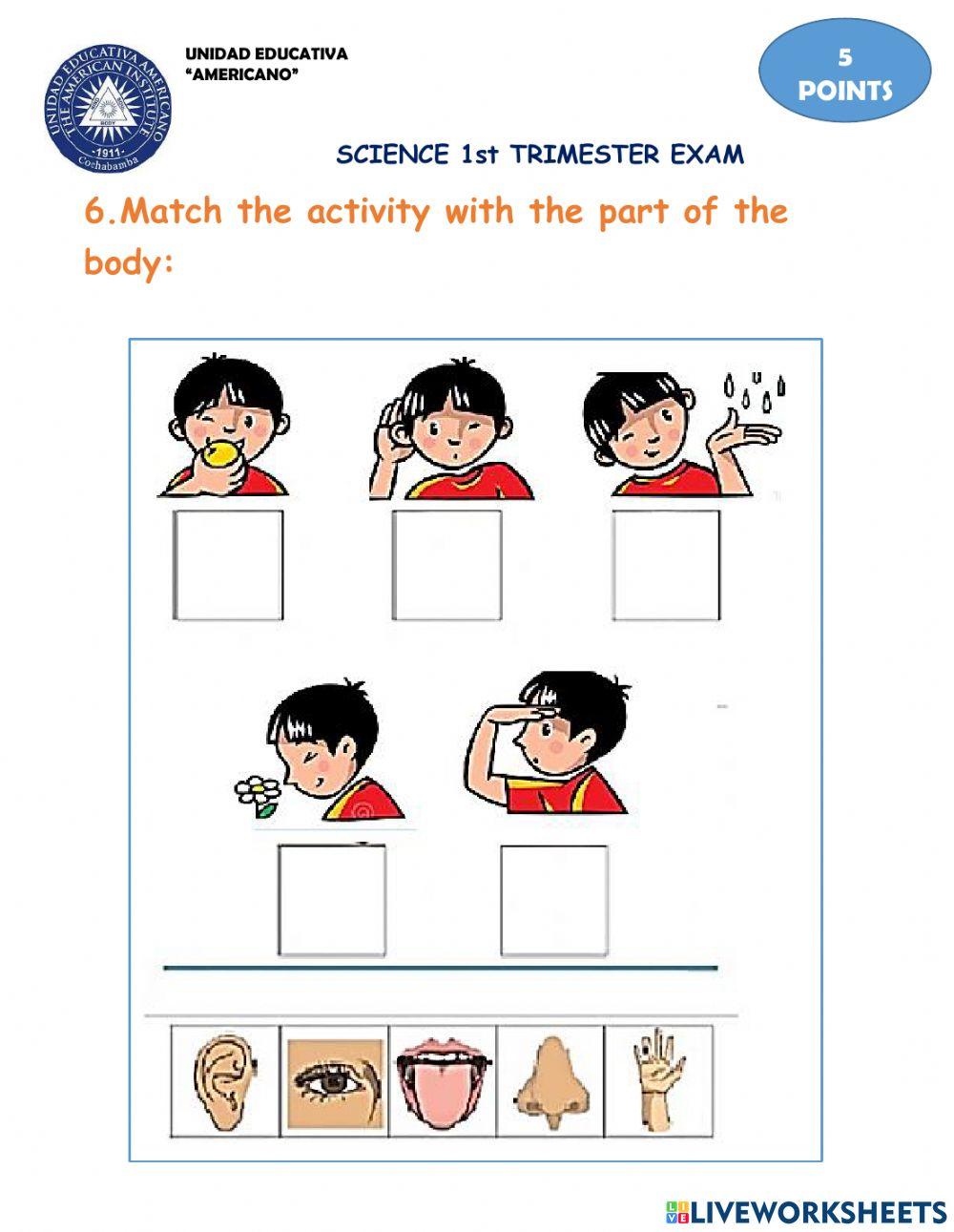 UNIDAD EDUCATIVA AMERICANO
THE AMERICAN INSTITUTE
BODY
-1911-
Cochabamba

UNIDAD EDUCATIVA
"AMERICANO"

5
POINTS

SCIENCE 1st TRIMESTER EXAM

6.Match the activity with the part of the body:

LIVEWORKSHEETS