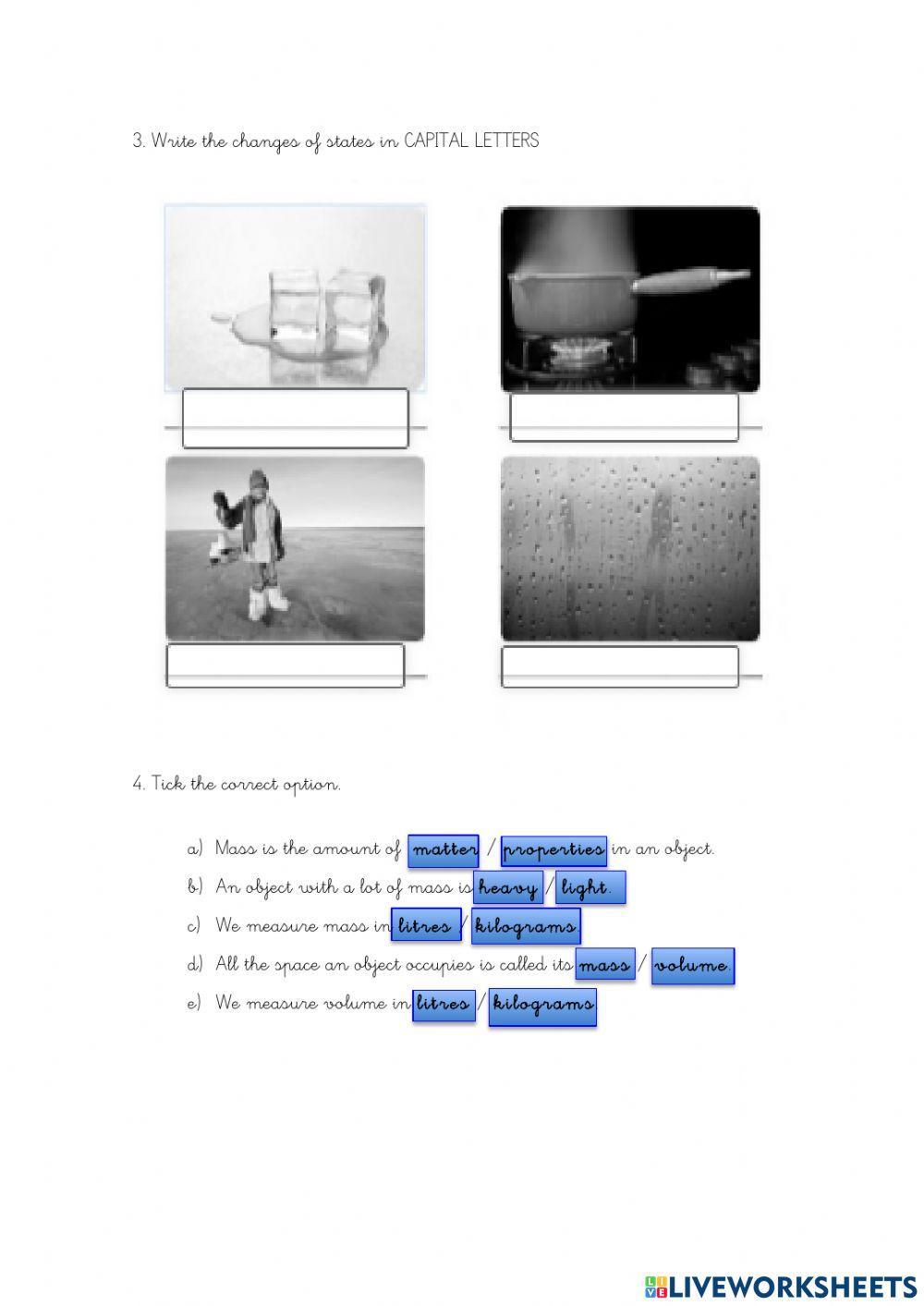 3. Write the changes of states in CAPITAL LETTERS

4. Tick the correct option.

a) Mass is the amount of matter / properties in an object.

b) An object with a lot of mass is heavy / light.

c) We measure mass in litres / kilograms

d) All the space an object occupies is called its mass / volume.

e) We measure volume in litres / kilograms

LIVEWORKSHEETS