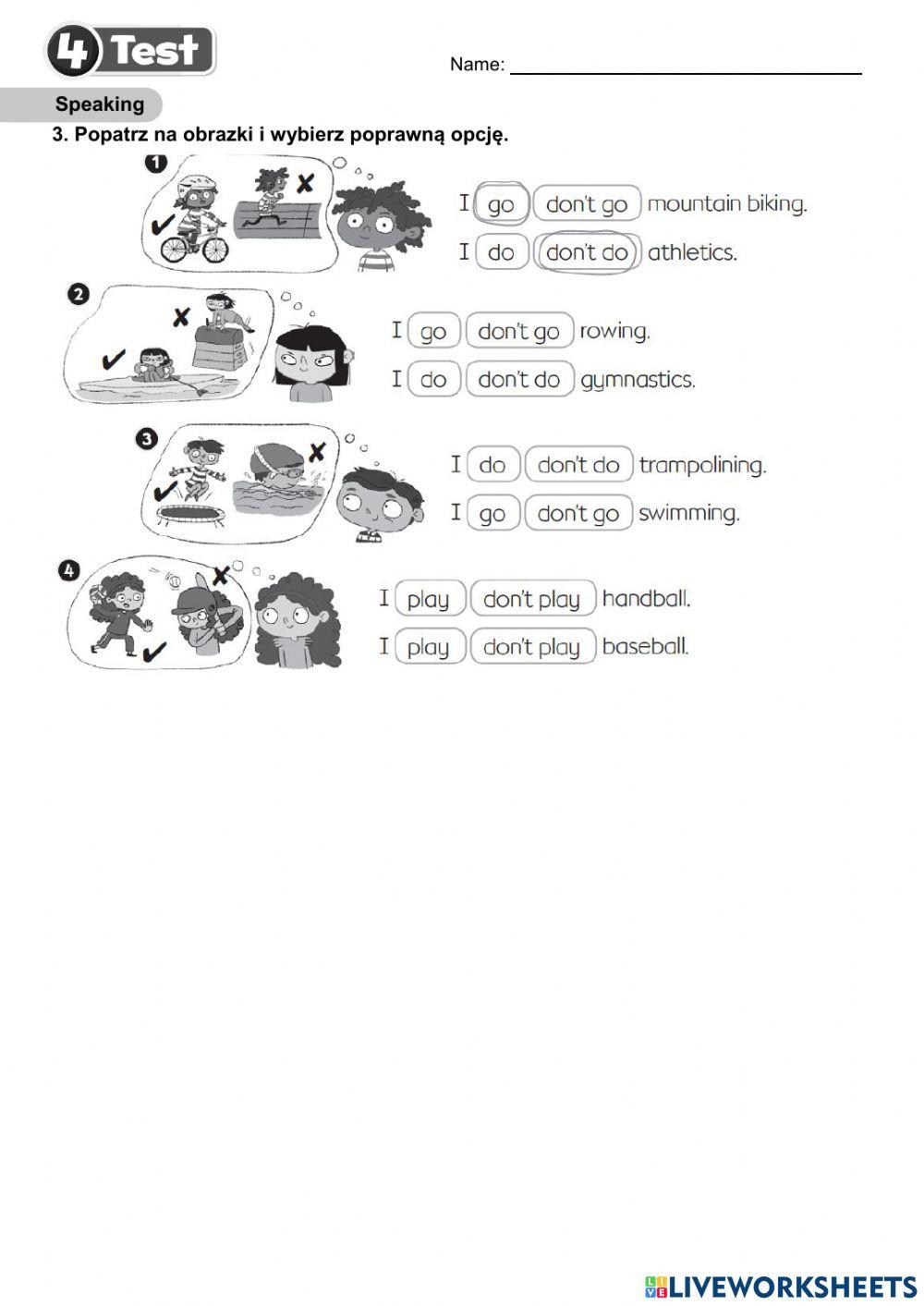 4 Test

Name:

Speaking

3. Popatrz na obrazki i wybierz poprawną opcję.

1

I go don't go mountain biking.

I do don't do athletics.

2

I go don't go rowing.

I do don't do gymnastics.

3

I do don't do trampolining.

I go don't go swimming.

4

I play don't play handball.

I play don't play baseball.

LIVEWORKSHEETS