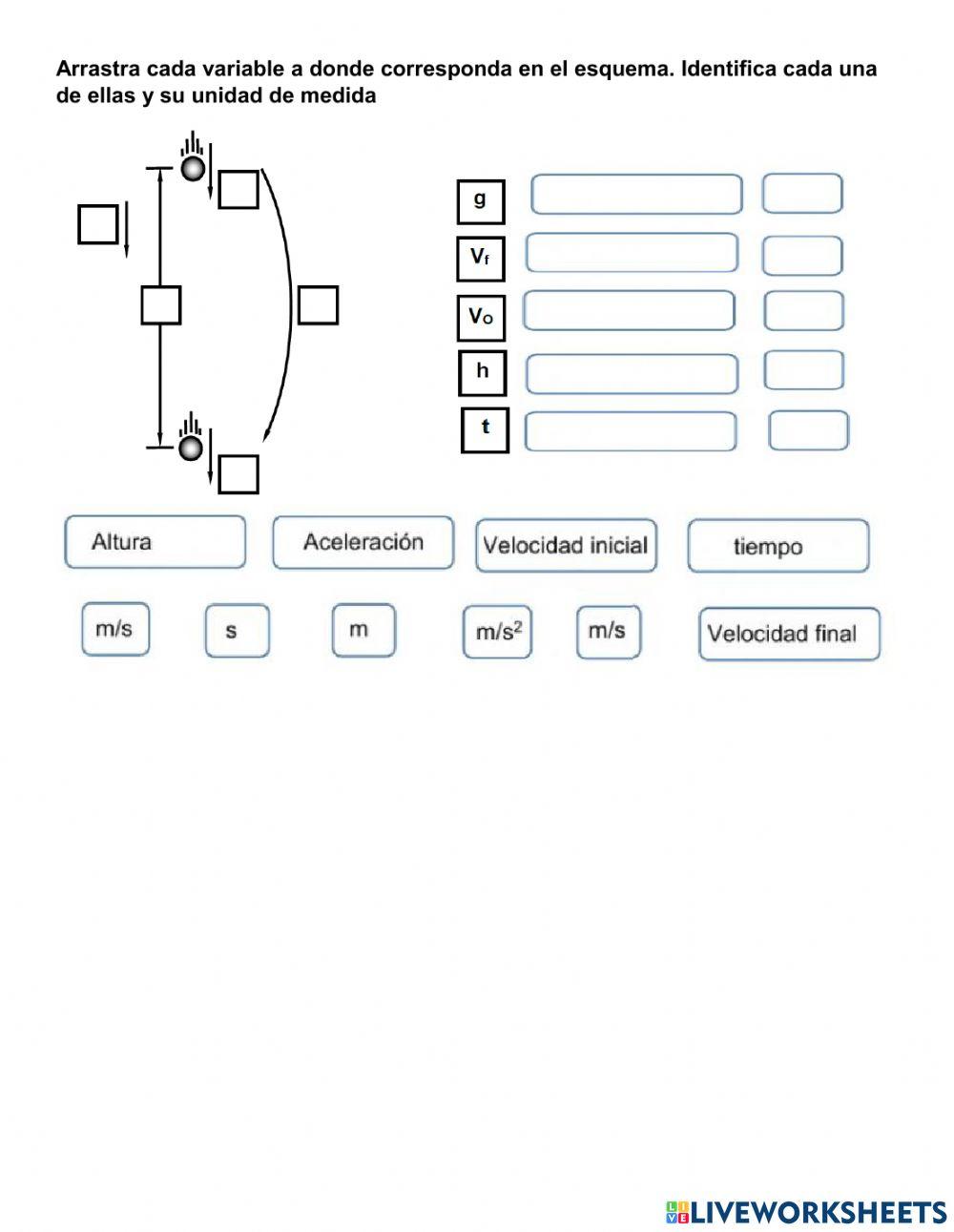 Arrastra cada variable a donde corresponda en el esquema. Identifica cada una de ellas y su unidad de medida

g
$V_f$
$V_o$
h
t

Altura
Aceleración
Velocidad inicial
tiempo

m/s
s
m
$m/s^2$
m/s
Velocidad final

LIVEWORKSHEETS