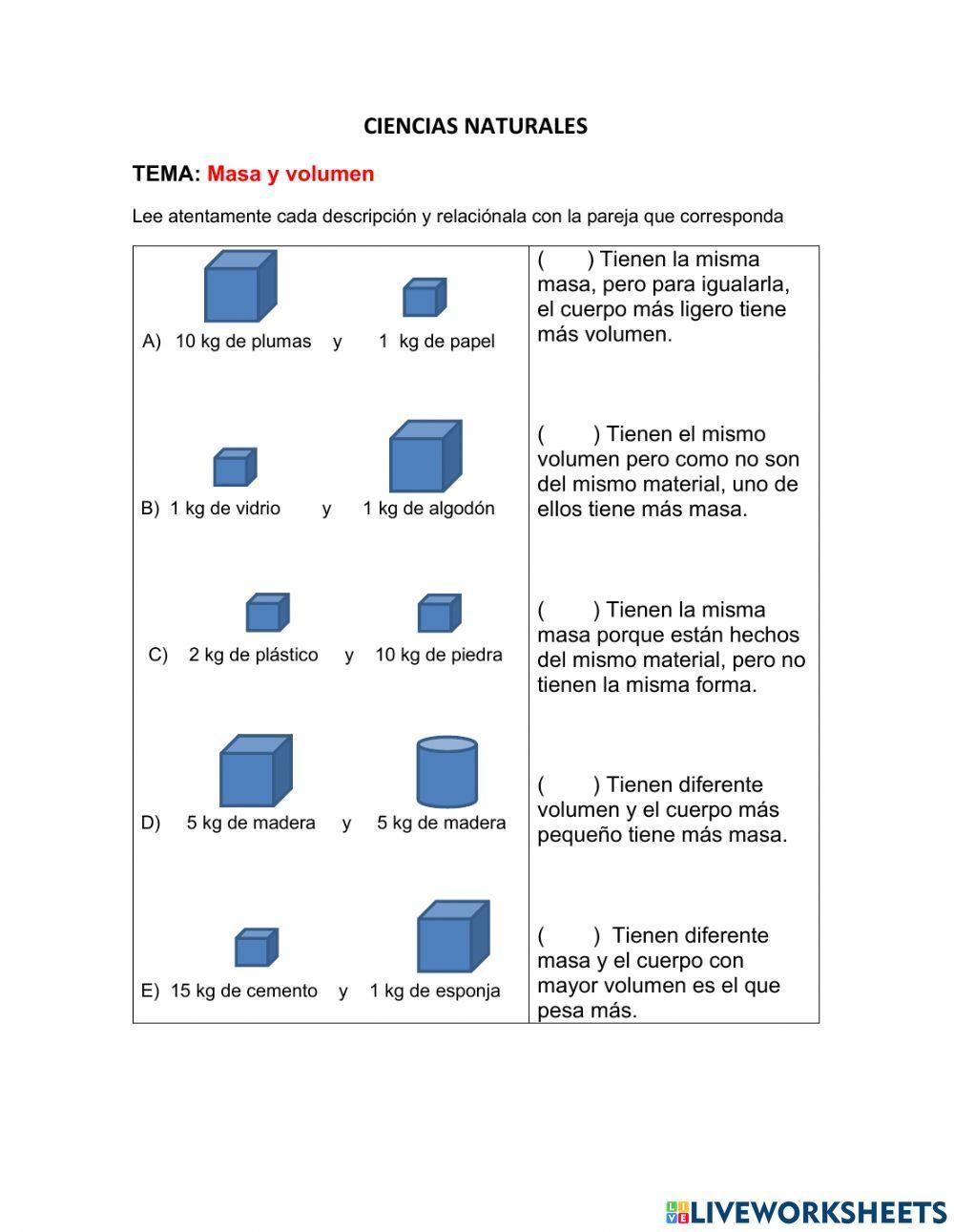 CIENCIAS NATURALES

TEMA: Masa y volumen

Lee atentamente cada descripción y relaciónala con la pareja que corresponda

| | |
|---|---|
| A) 10 kg de plumas y 1 kg de papel | ( ) Tienen la misma masa, pero para igualarla, el cuerpo más ligero tiene más volumen. |
| B) 1 kg de vidrio y 1 kg de algodón | ( ) Tienen el mismo volumen pero como no son del mismo material, uno de ellos tiene más masa. |
| C) 2 kg de plástico y 10 kg de piedra | ( ) Tienen la misma masa porque están hechos del mismo material, pero no tienen la misma forma. |
| D) 5 kg de madera y 5 kg de madera | ( ) Tienen diferente volumen y el cuerpo más pequeño tiene más masa. |
| E) 15 kg de cemento y 1 kg de esponja | ( ) Tienen diferente masa y el cuerpo con mayor volumen es el que pesa más. |

LIVEWORKSHEETS